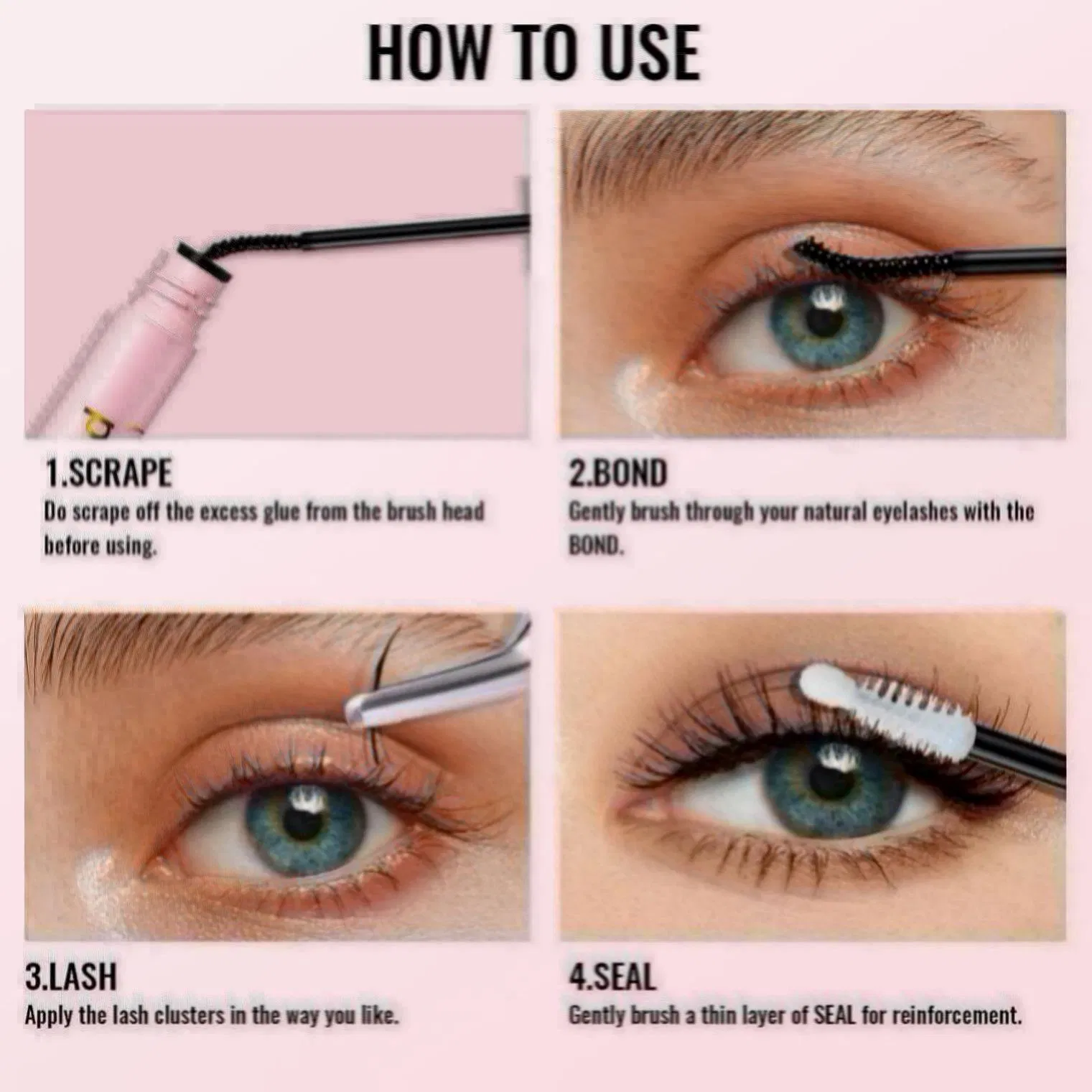 HOW TO USE

1.SCRAPE
Do scrape off the excess glue from the brush head before using.

2.BOND
Gently brush through your natural eyelashes with the BOND.

3.LASH
Apply the lash clusters in the way you like.

4.SEAL
Gently brush a thin layer of SEAL for reinforcement.