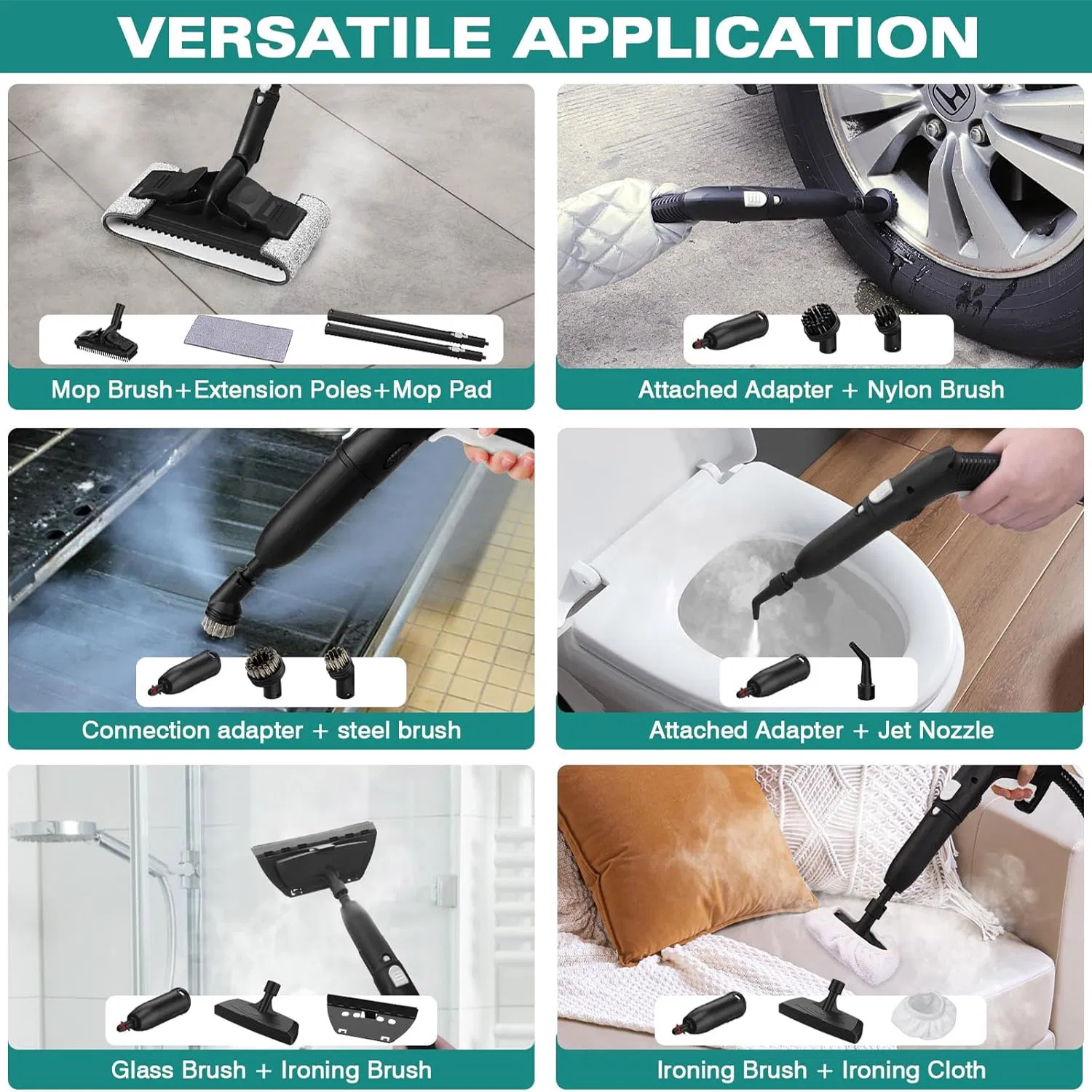 VERSATILE APPLICATION

Mop Brush+Extension Poles+Mop Pad

Attached Adapter + Nylon Brush

Connection adapter + steel brush

Attached Adapter + Jet Nozzle

Glass Brush + Ironing Brush

Ironing Brush + Ironing Cloth