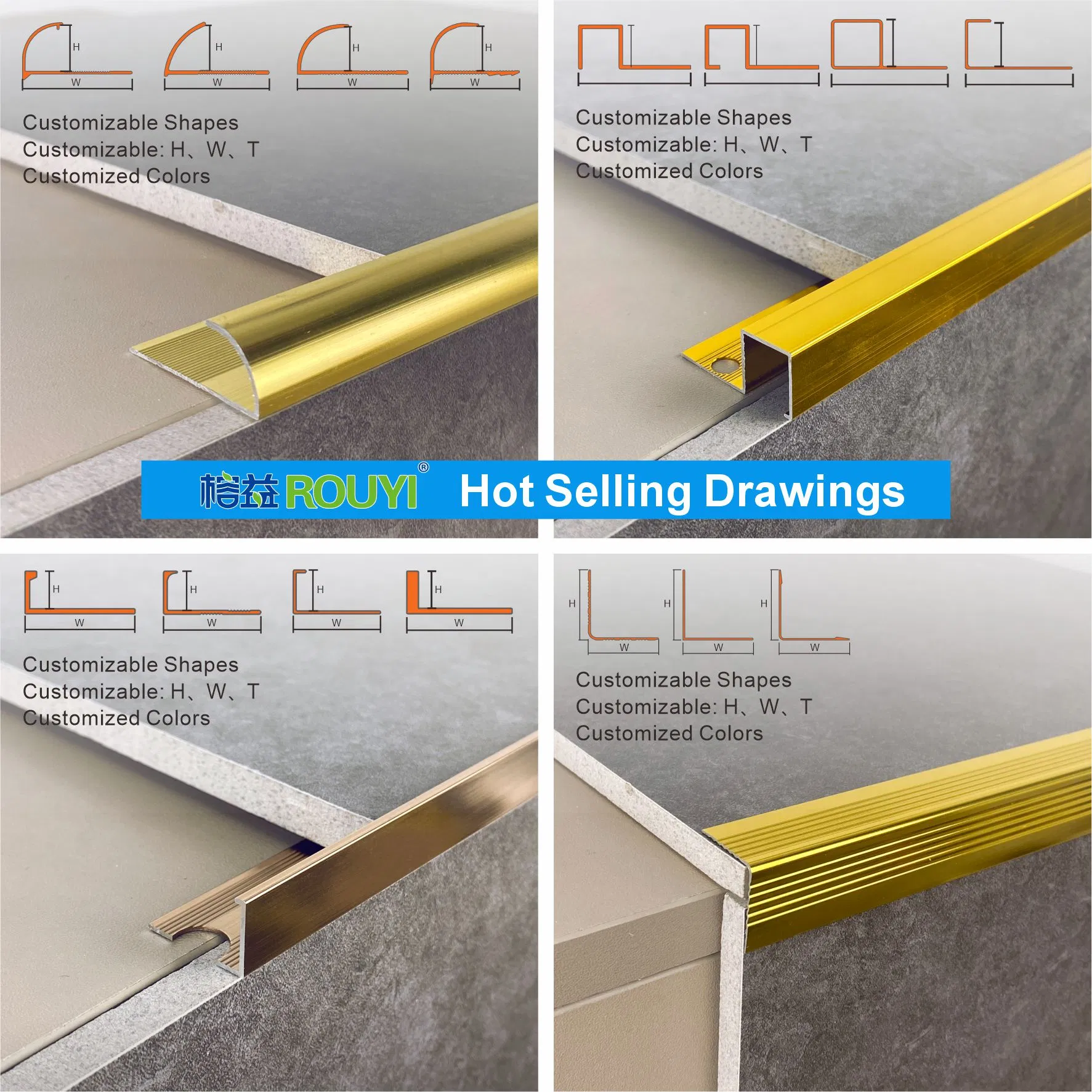 H
W
H
W
H
W
H
W

Customizable Shapes
Customizable: H、W、T
Customized Colors

Customizable Shapes
Customizable: H、W、T
Customized Colors

榕益 ROUYI® Hot Selling Drawings

H
W
H
W
H
W
H
W

Customizable Shapes
Customizable: H、W、T
Customized Colors

H
W
H
W
H
W

Customizable Shapes
Customizable: H、W、T
Customized Colors