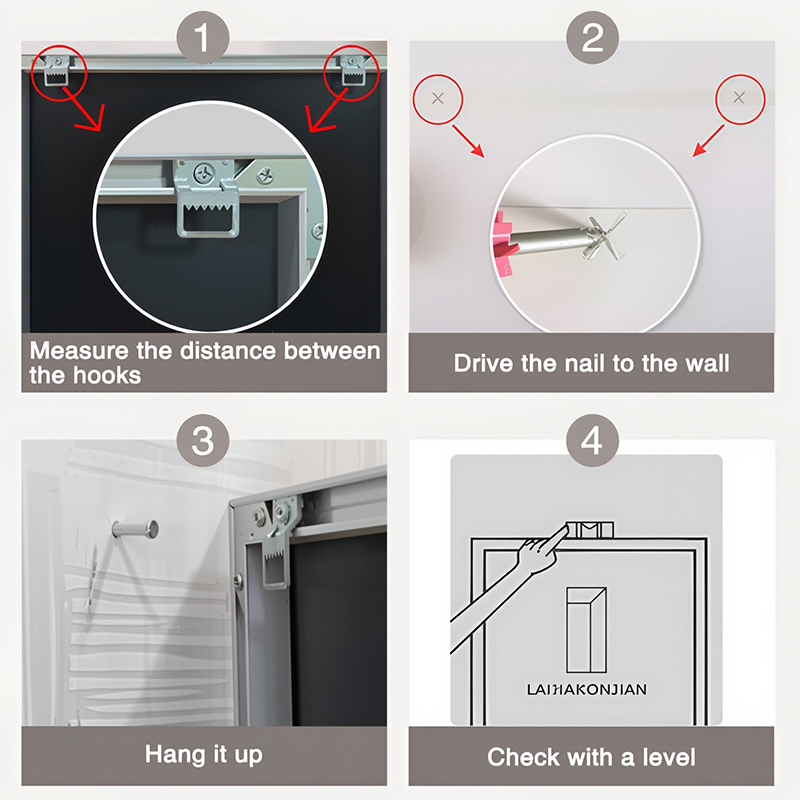 1

Measure the distance between the hooks

2

Drive the nail to the wall

3

Hang it up

4

LAIHAKONJIAN

Check with a level