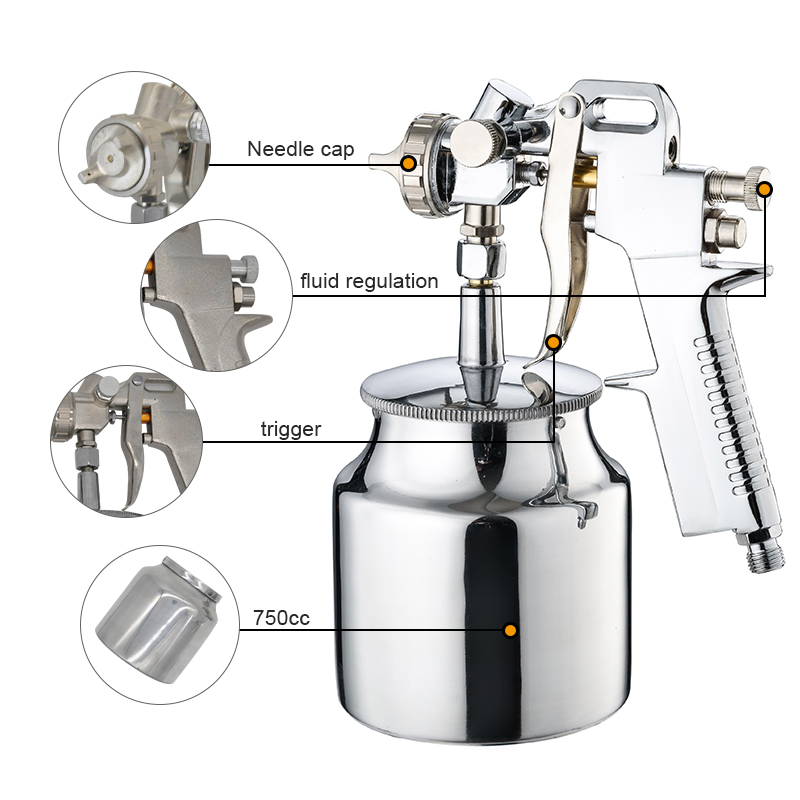 Needle cap

fluid regulation

trigger

750cc