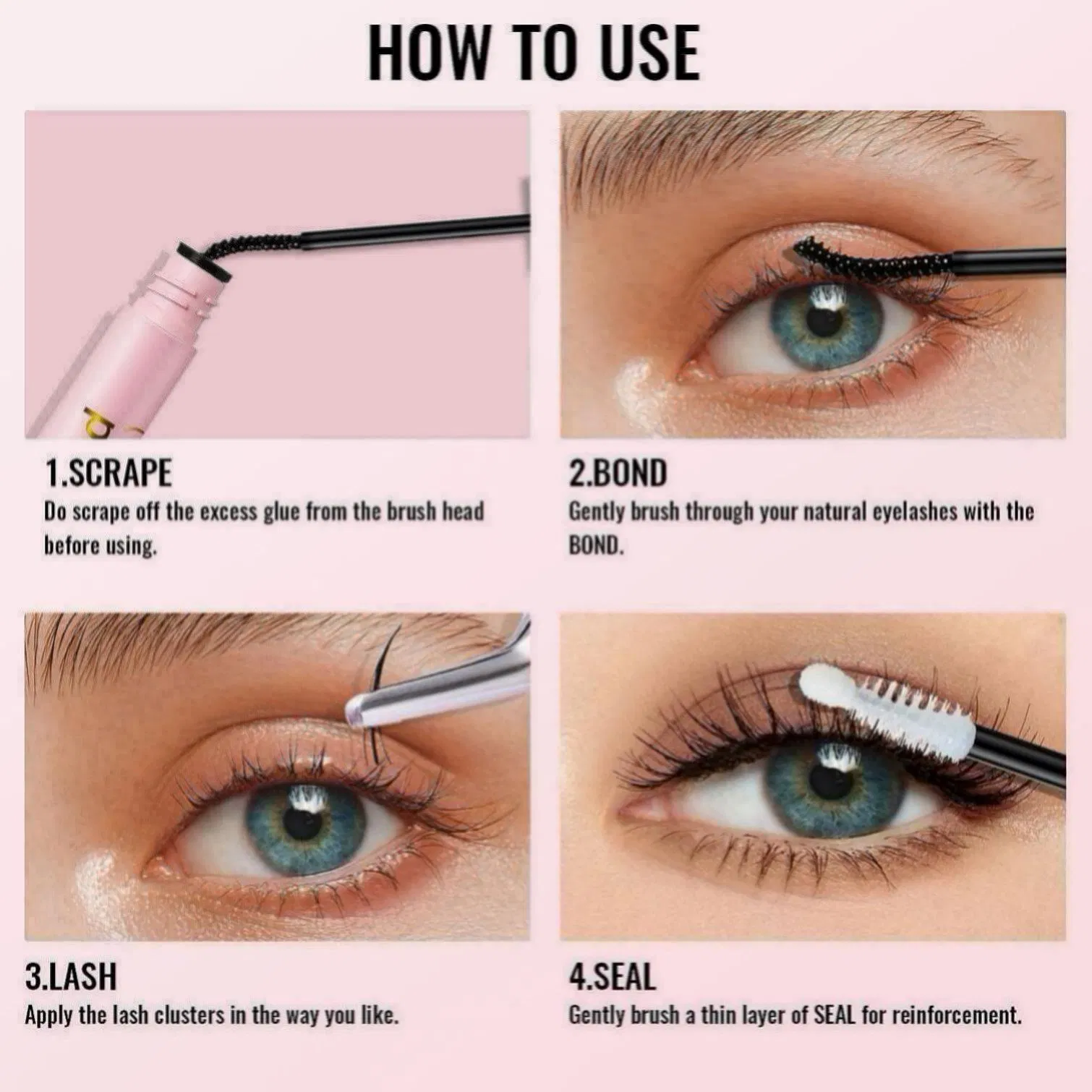 HOW TO USE

1.SCRAPE
Do scrape off the excess glue from the brush head before using.

2.BOND
Gently brush through your natural eyelashes with the BOND.

3.LASH
Apply the lash clusters in the way you like.

4.SEAL
Gently brush a thin layer of SEAL for reinforcement.