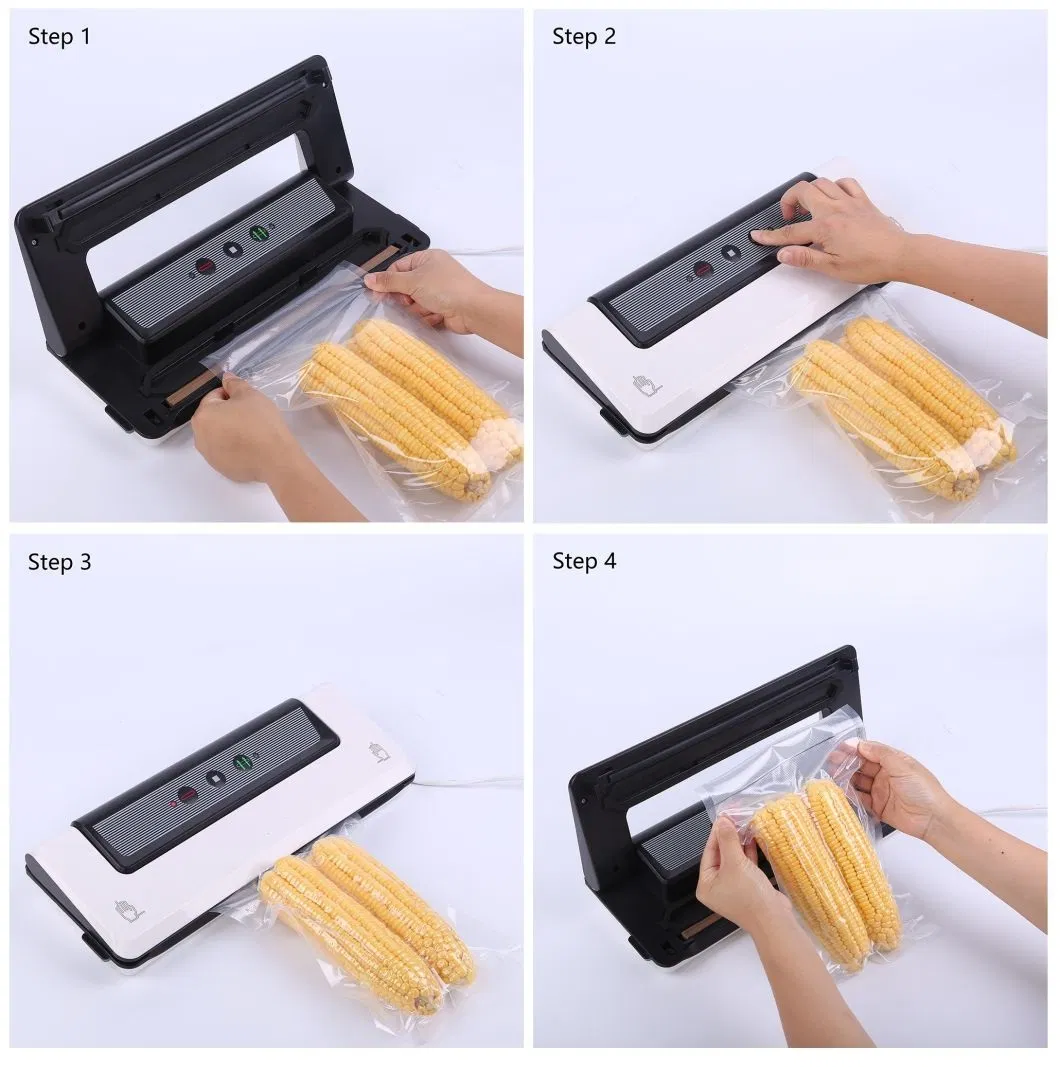 Step 1

Step 2

Step 3

Step 4