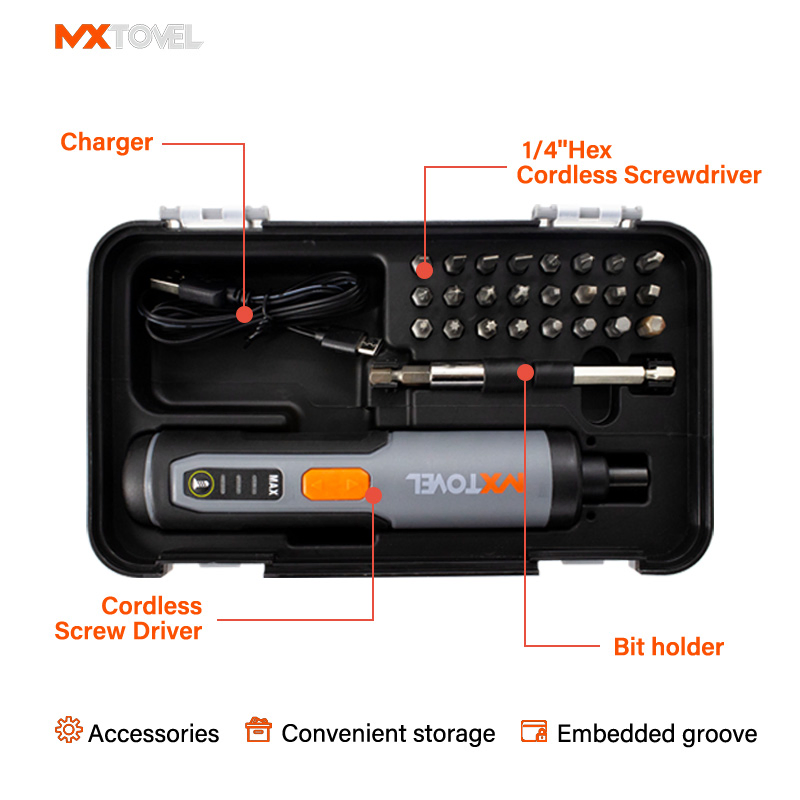 MXTOVEL

Charger

1/4"Hex
Cordless Screwdriver

MAX

MXTOVEL

Cordless
Screw Driver

Bit holder

Accessories Convenient storage Embedded groove