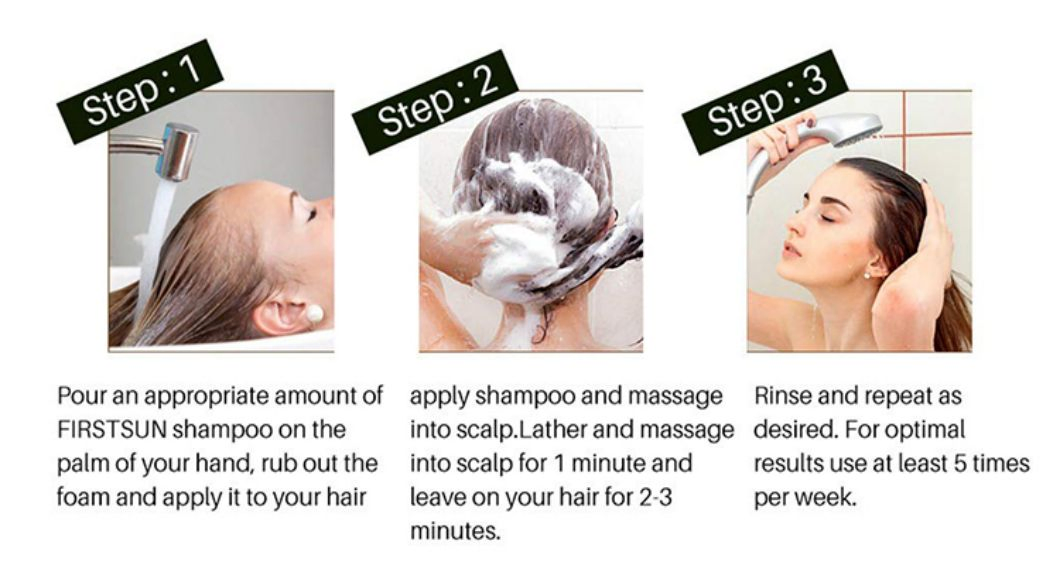 Step : 1

Pour an appropriate amount of FIRSTSUN shampoo on the palm of your hand, rub out the foam and apply it to your hair

Step : 2

apply shampoo and massage into scalp.Lather and massage into scalp for 1 minute and leave on your hair for 2-3 minutes.

Step : 3

Rinse and repeat as desired. For optimal results use at least 5 times per week.