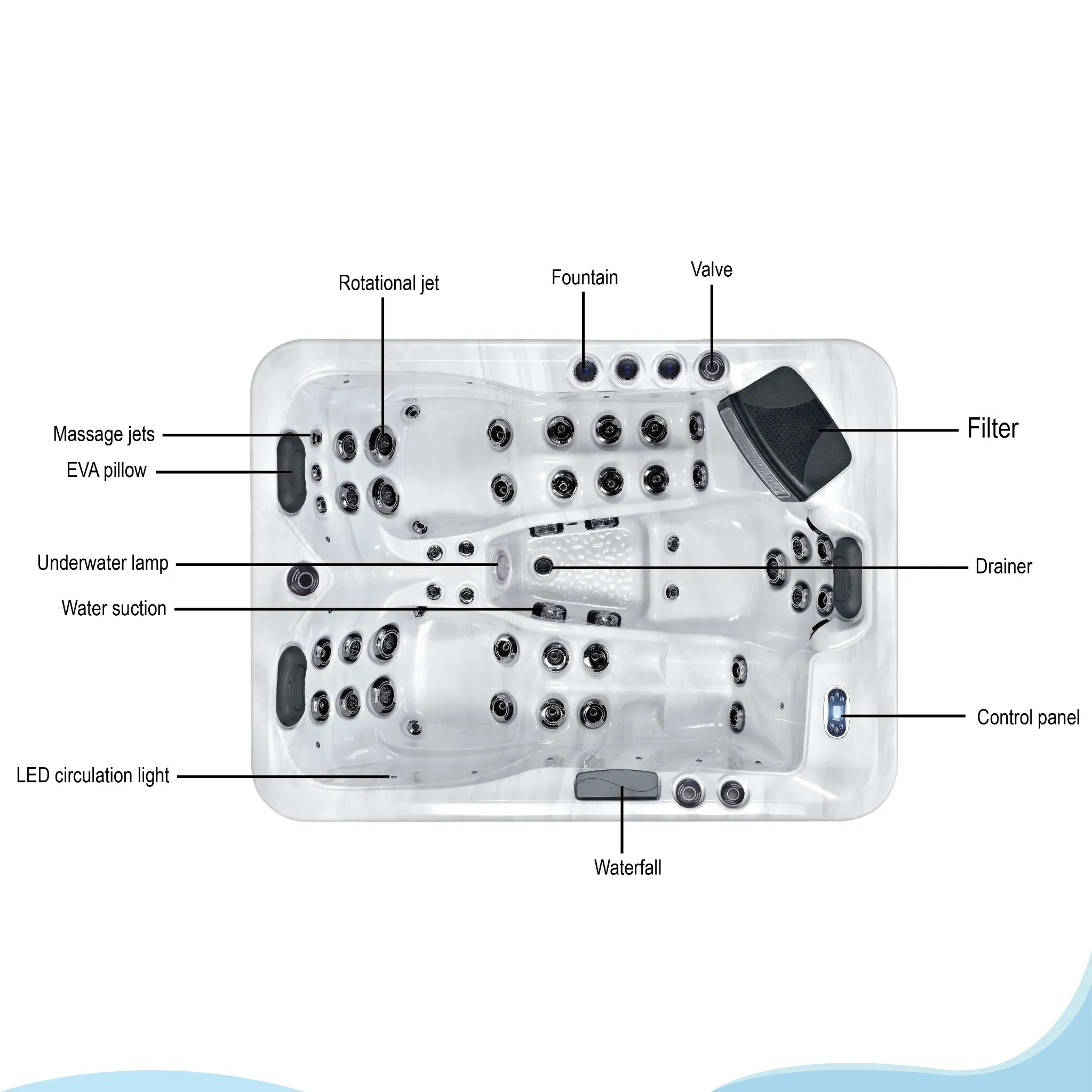 Rotational jet

Fountain

Valve

Massage jets

EVA pillow

Filter

Underwater lamp

Drainer

Water suction

Control panel

LED circulation light

Waterfall