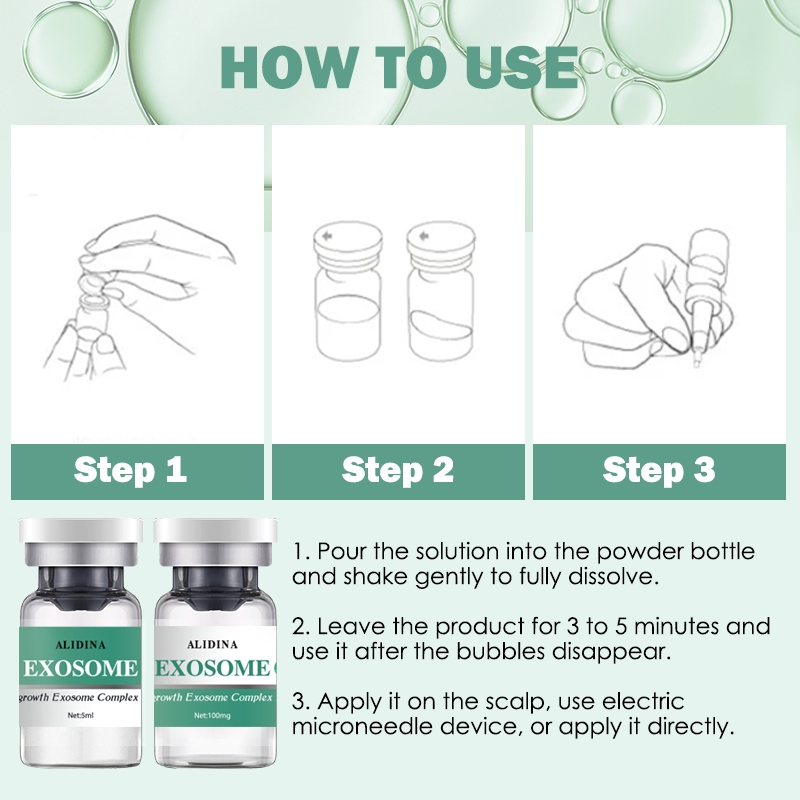 HOW TO USE

Step 1

Step 2

Step 3

ALIDINA
EXOSOME
growth Exosome Complex
Net:5ml

ALIDINA
EXOSOME
rowth Exosome Complex
Net:100mg

1. Pour the solution into the powder bottle and shake gently to fully dissolve.

2. Leave the product for 3 to 5 minutes and use it after the bubbles disappear.

3. Apply it on the scalp, use electric microneedle device, or apply it directly.