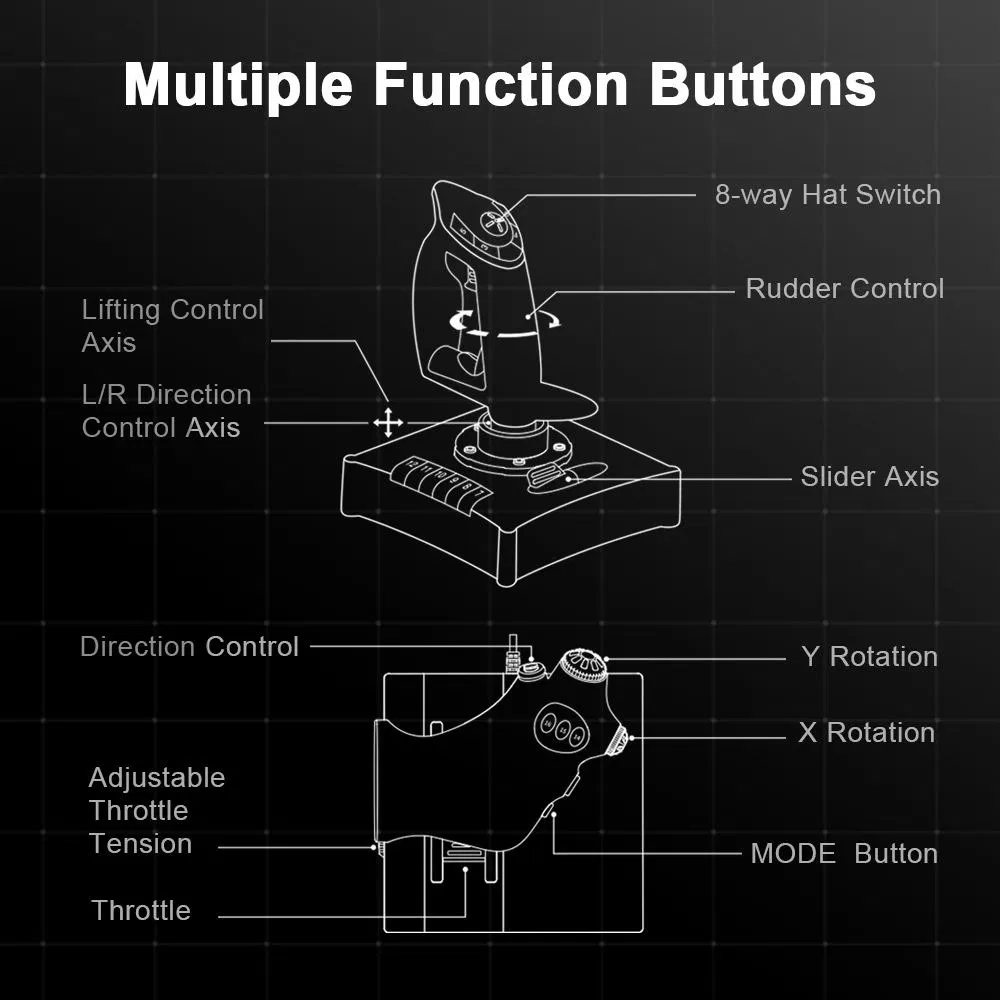 Multiple Function Buttons

8-way Hat Switch

Rudder Control

Lifting Control Axis

L/R Direction Control Axis

Slider Axis

Direction Control

Y Rotation

X Rotation

Adjustable Throttle Tension

MODE Button

Throttle