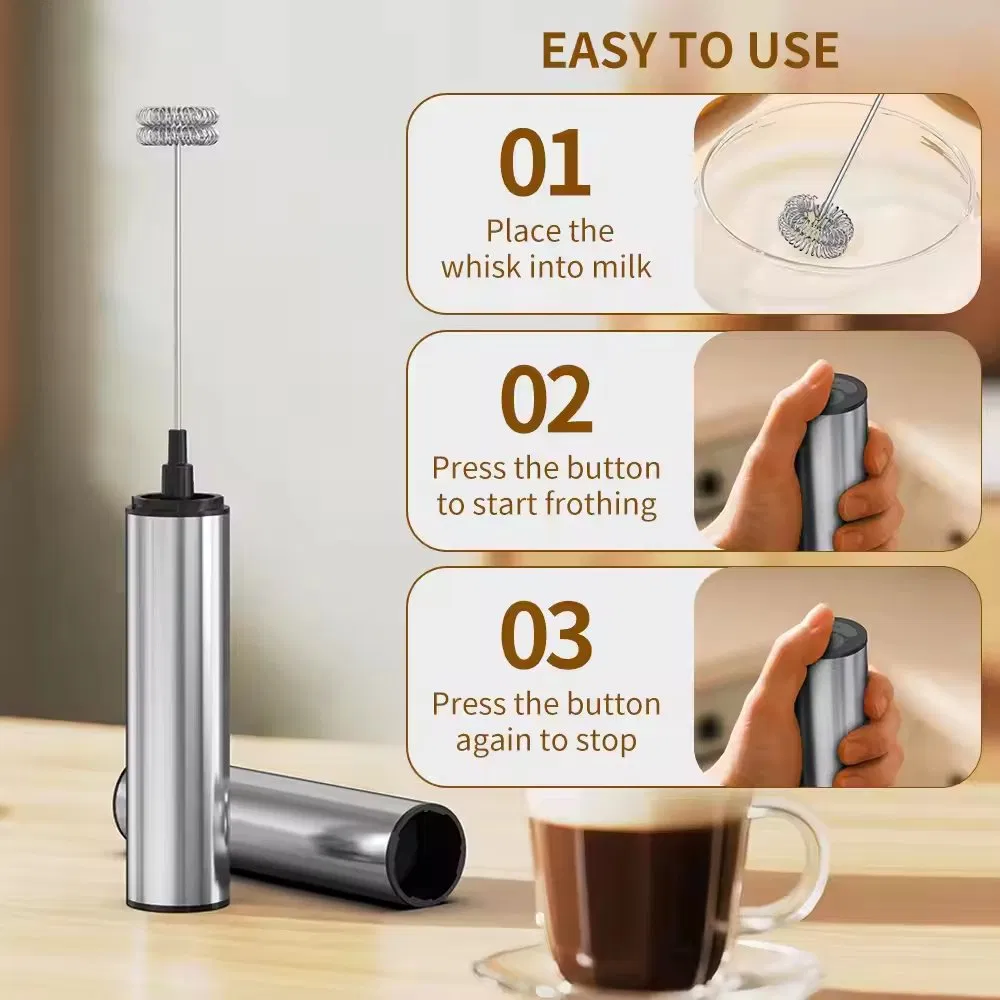 EASY TO USE

01
Place the whisk into milk

02
Press the button to start frothing

03
Press the button again to stop