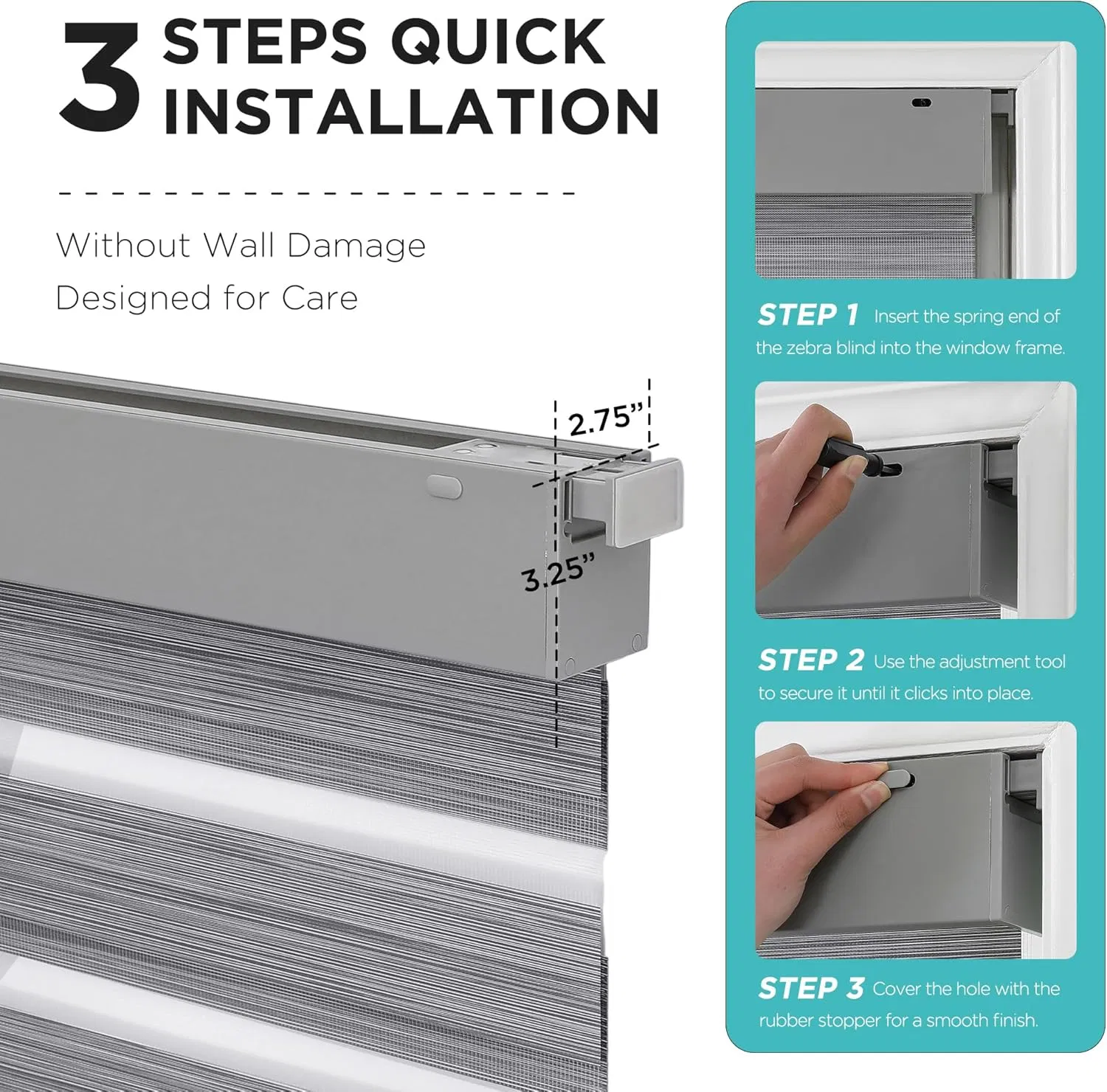 3 STEPS QUICK INSTALLATION

Without Wall Damage
Designed for Care

2.75”

3.25”

STEP 1 Insert the spring end of the zebra blind into the window frame.

STEP 2 Use the adjustment tool to secure it until it clicks into place.

STEP 3 Cover the hole with the rubber stopper for a smooth finish.