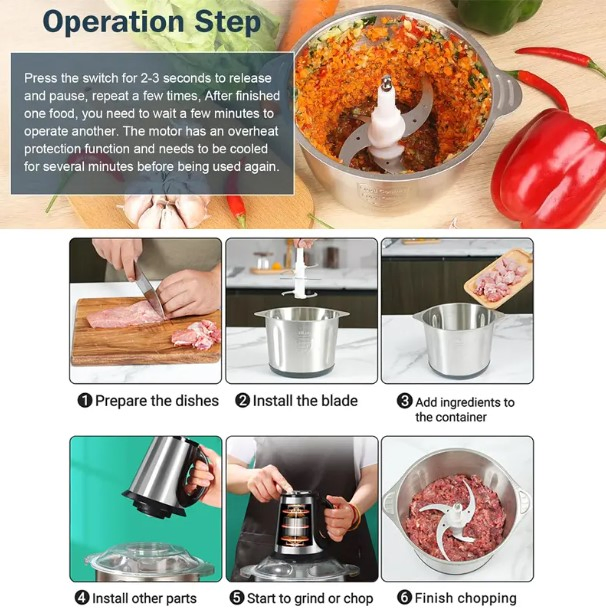 Operation Step

Press the switch for 2-3 seconds to release and pause, repeat a few times, After finished one food, you need to wait a few minutes to operate another. The motor has an overheat protection function and needs to be cooled for several minutes before being used again.

❶ Prepare the dishes

❷ Install the blade

❸ Add ingredients to the container

❹ Install other parts

❺ Start to grind or chop

❻ Finish chopping