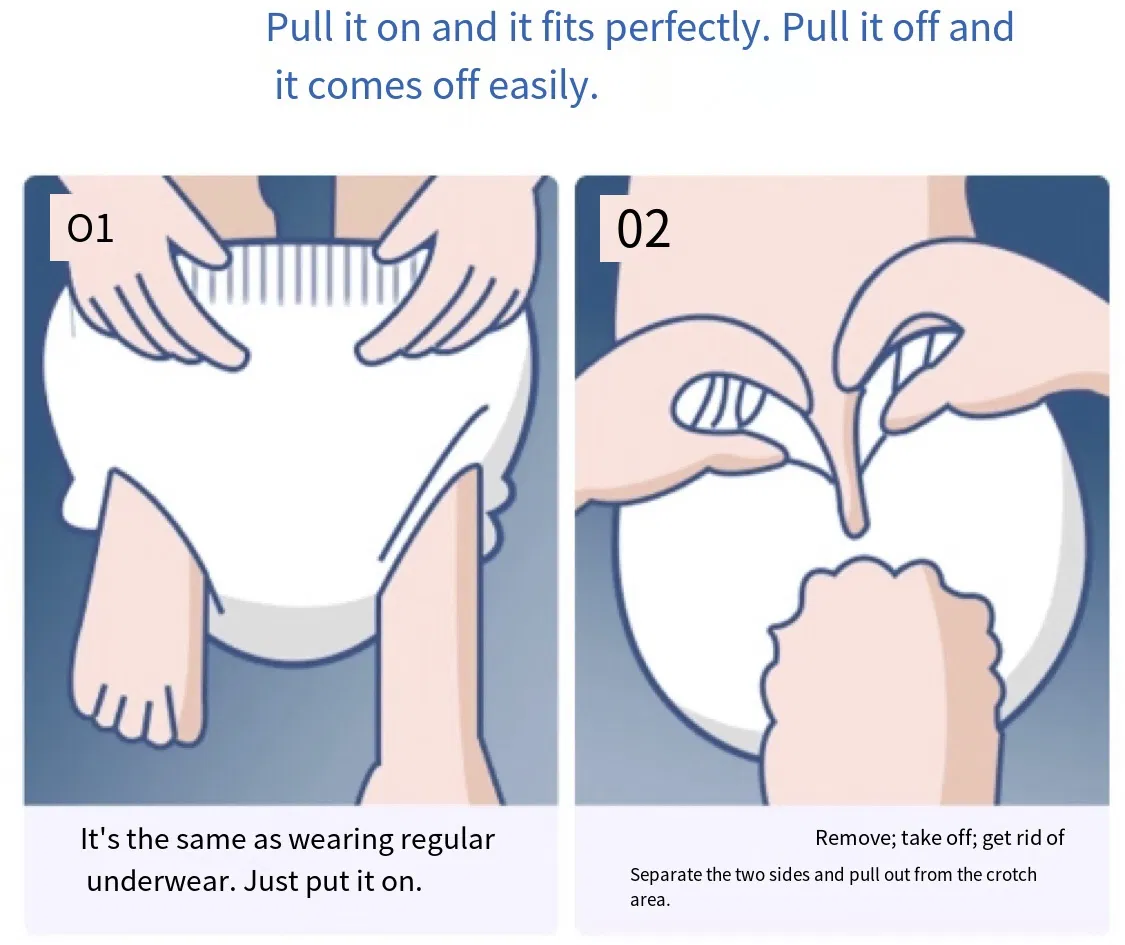 Pull it on and it fits perfectly. Pull it off and it comes off easily.

O1

It's the same as wearing regular underwear. Just put it on.

02

Remove; take off; get rid of

Separate the two sides and pull out from the crotch area.