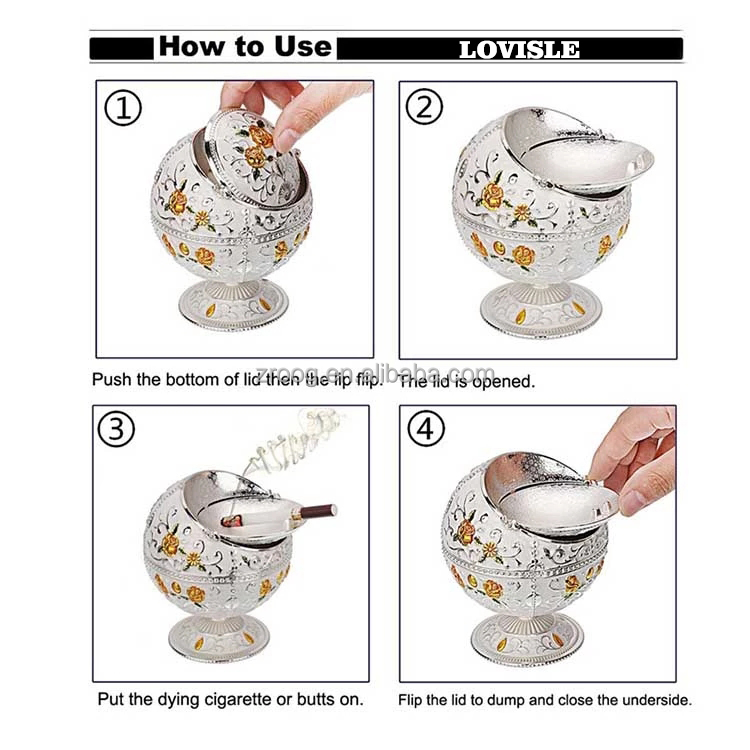 How to Use LOVISLE

①

②

Push the bottom of lid then the lip flip. The lid is opened.

zroog.en.alibaba.com

③

④

Put the dying cigarette or butts on.

Flip the lid to dump and close the underside.