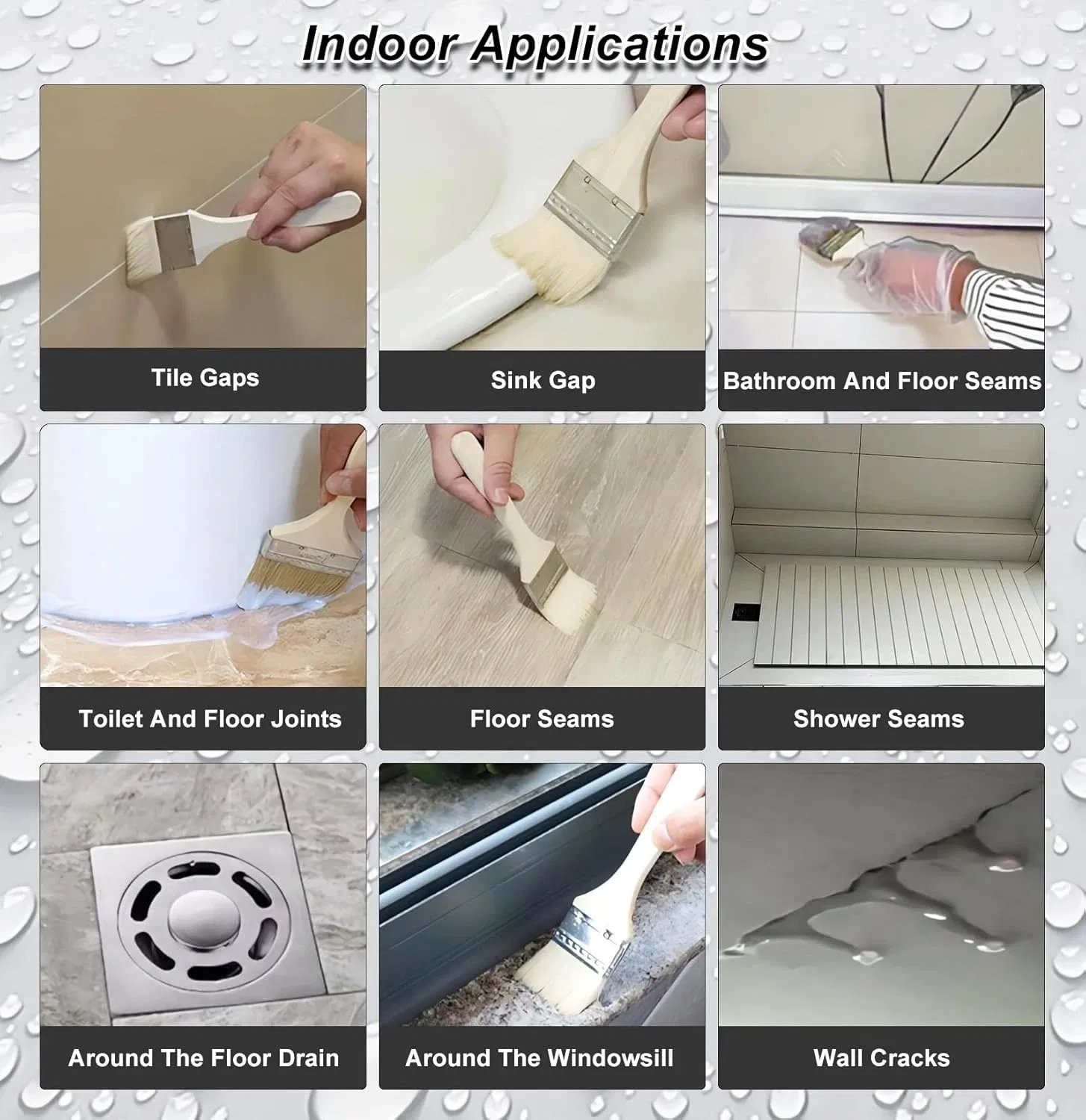 Indoor Applications

Tile Gaps

Sink Gap

Bathroom And Floor Seams

Toilet And Floor Joints

Floor Seams

Shower Seams

Around The Floor Drain

Around The Windowsill

Wall Cracks