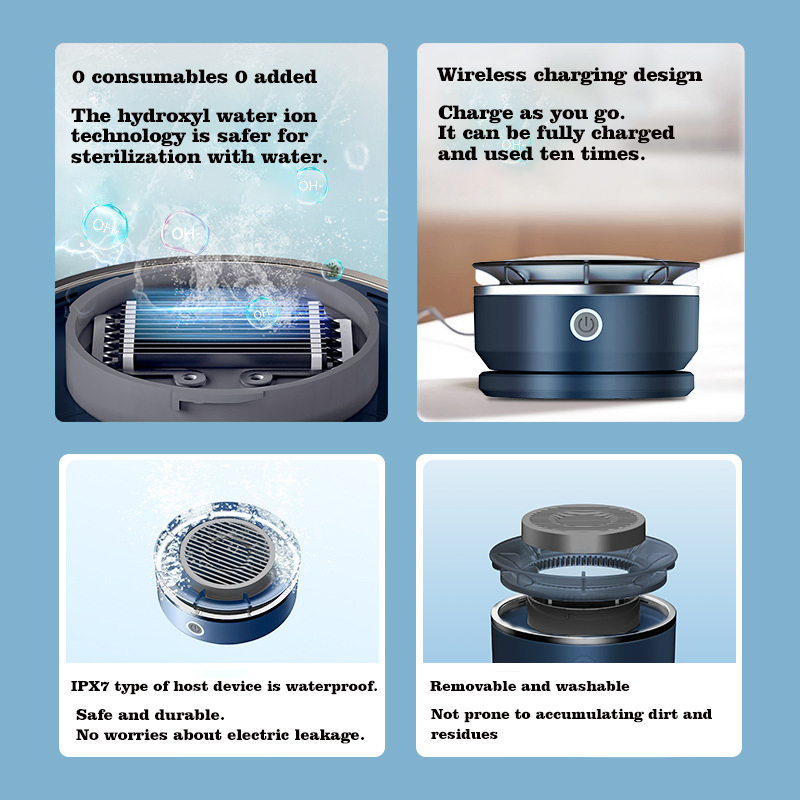 0 consumables 0 added

The hydroxyl water ion technology is safer for sterilization with water.

OH-

OH-

OH-

OH-

Wireless charging design

Charge as you go.
It can be fully charged and used ten times.

IPX7 type of host device is waterproof.

Safe and durable.
No worries about electric leakage.

Removable and washable

Not prone to accumulating dirt and residues