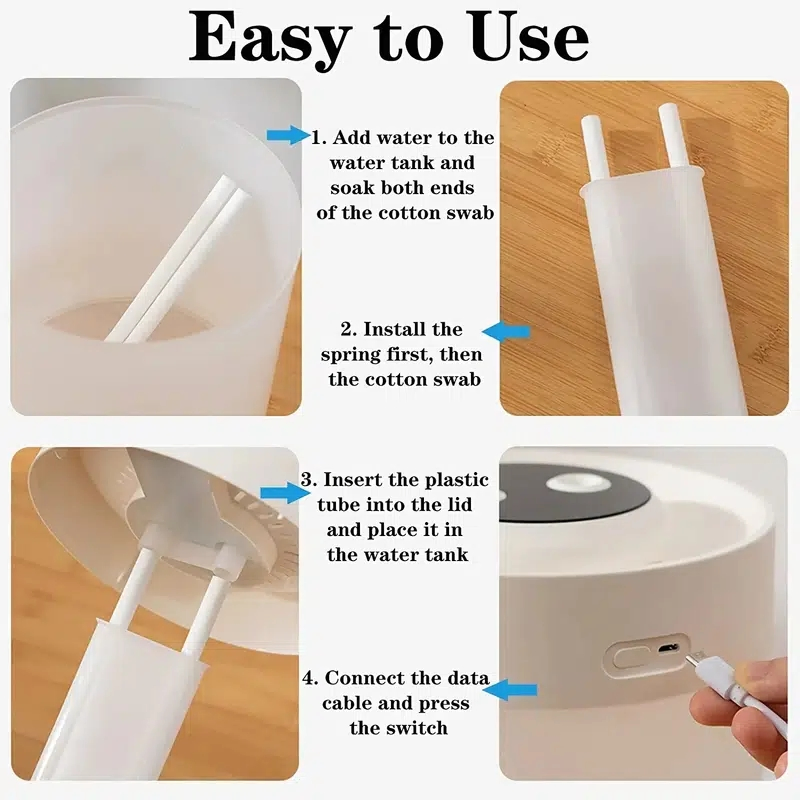 Easy to Use

1. Add water to the water tank and soak both ends of the cotton swab

2. Install the spring first, then the cotton swab

3. Insert the plastic tube into the lid and place it in the water tank

4. Connect the data cable and press the switch