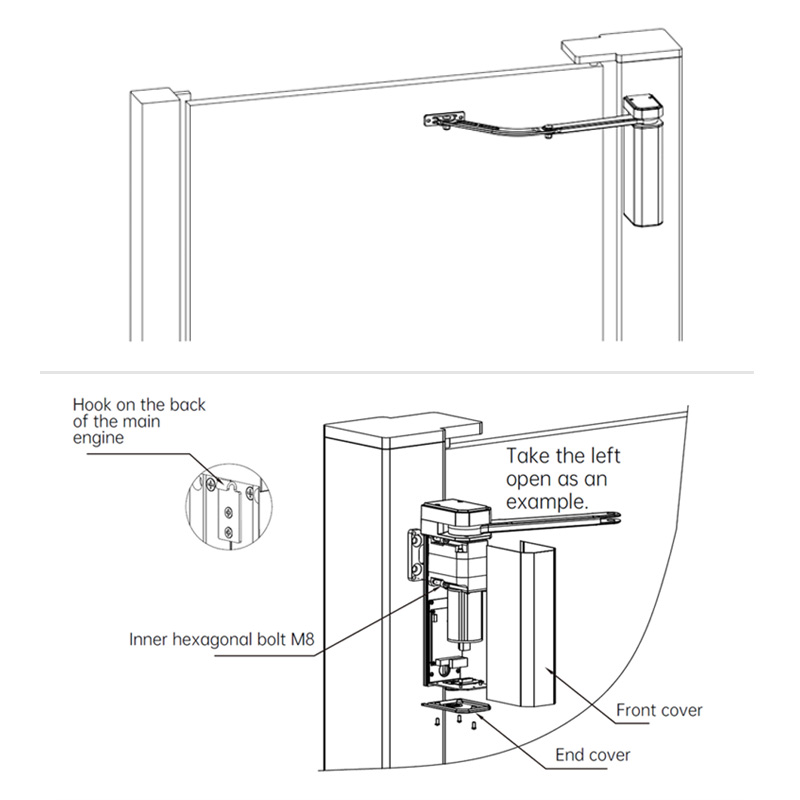 Hook on the back of the main engine

Take the left open as an example.

Inner hexagonal bolt M8

Front cover

End cover