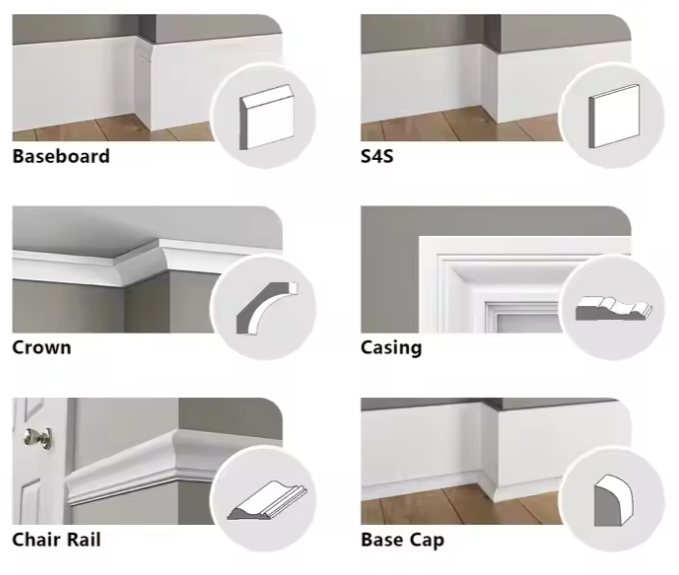 Baseboard

S4S

Crown

Casing

Chair Rail

Base Cap