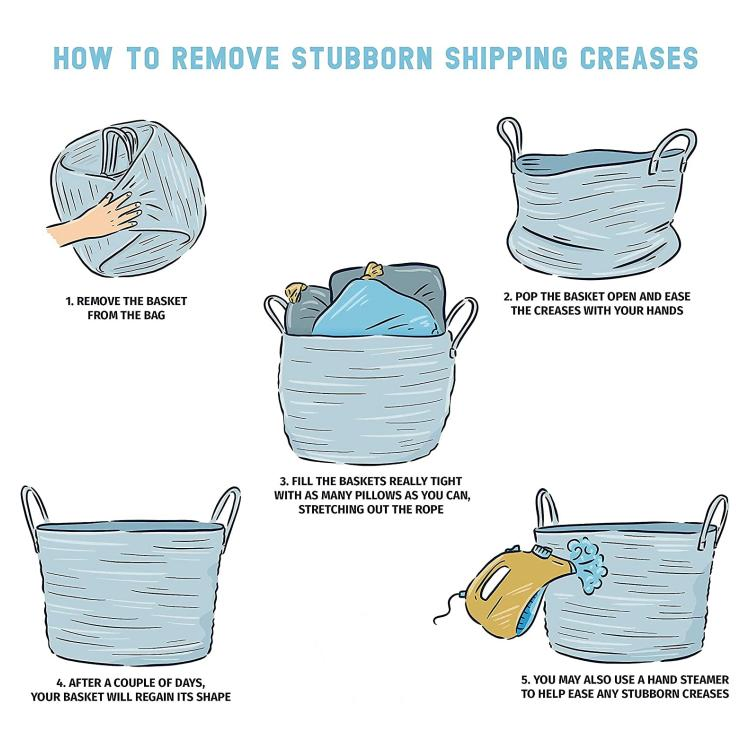 HOW TO REMOVE STUBBORN SHIPPING CREASES

1. REMOVE THE BASKET FROM THE BAG

2. POP THE BASKET OPEN AND EASE THE CREASES WITH YOUR HANDS

3. FILL THE BASKETS REALLY TIGHT WITH AS MANY PILLOWS AS YOU CAN, STRETCHING OUT THE ROPE

4. AFTER A COUPLE OF DAYS, YOUR BASKET WILL REGAIN ITS SHAPE

5. YOU MAY ALSO USE A HAND STEAMER TO HELP EASE ANY STUBBORN CREASES