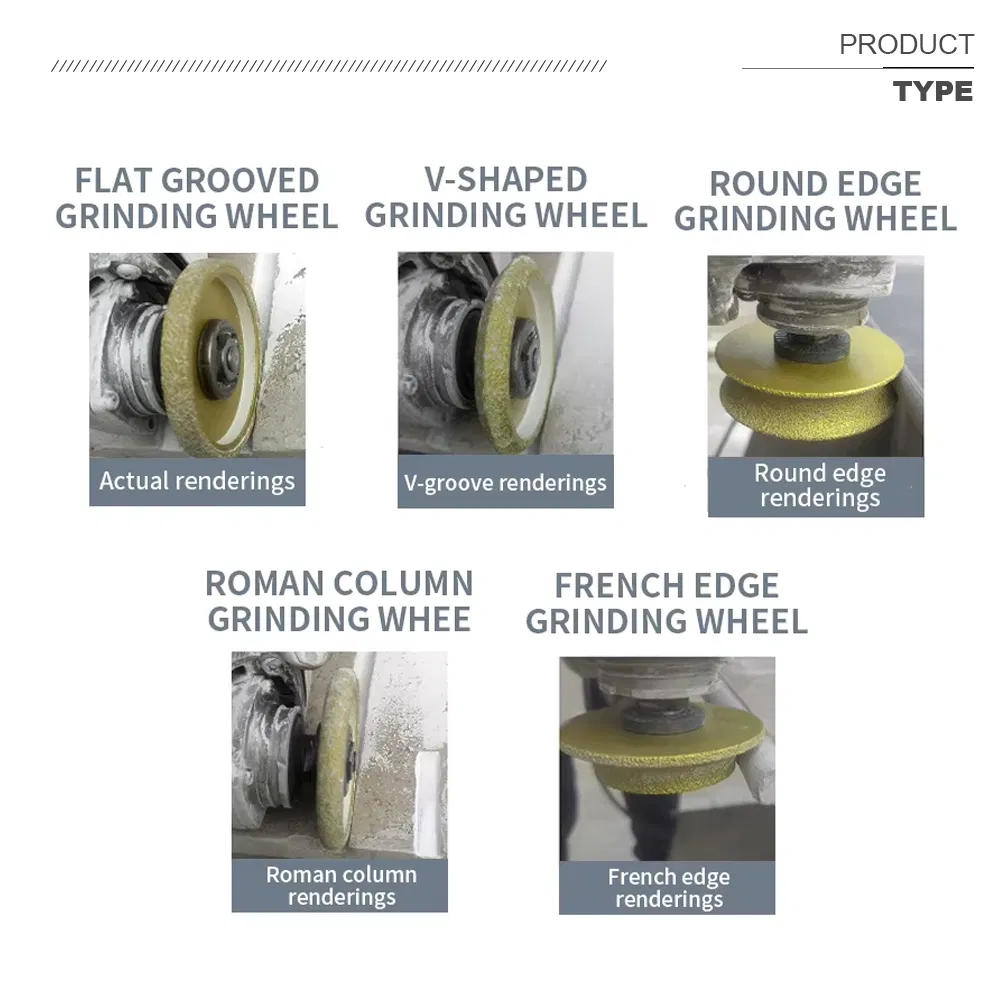 PRODUCT
TYPE

FLAT GROOVED GRINDING WHEEL

Actual renderings

V-SHAPED GRINDING WHEEL

V-groove renderings

ROUND EDGE GRINDING WHEEL

Round edge renderings

ROMAN COLUMN GRINDING WHEE

Roman column renderings

FRENCH EDGE GRINDING WHEEL

French edge renderings