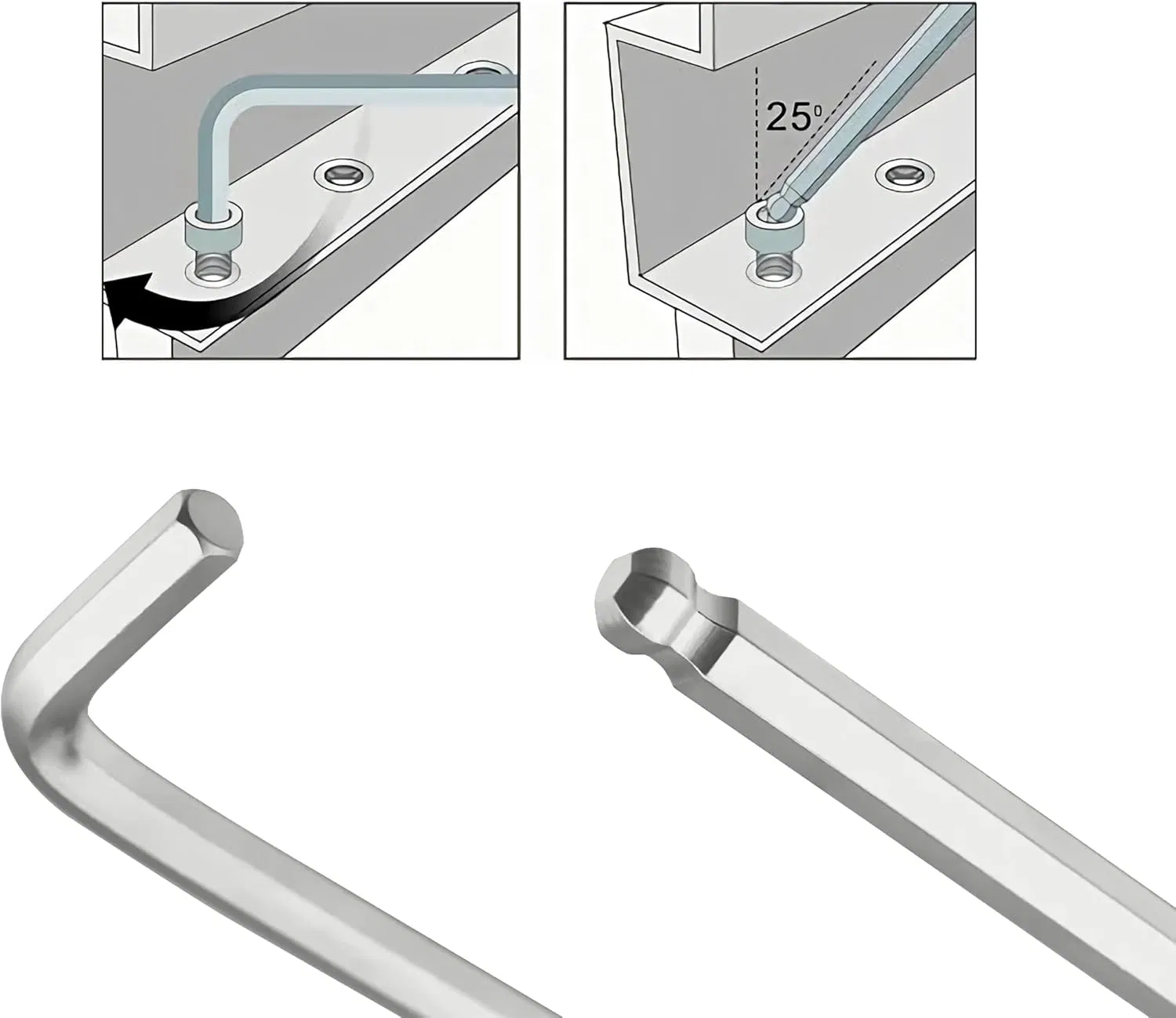 $25^0$