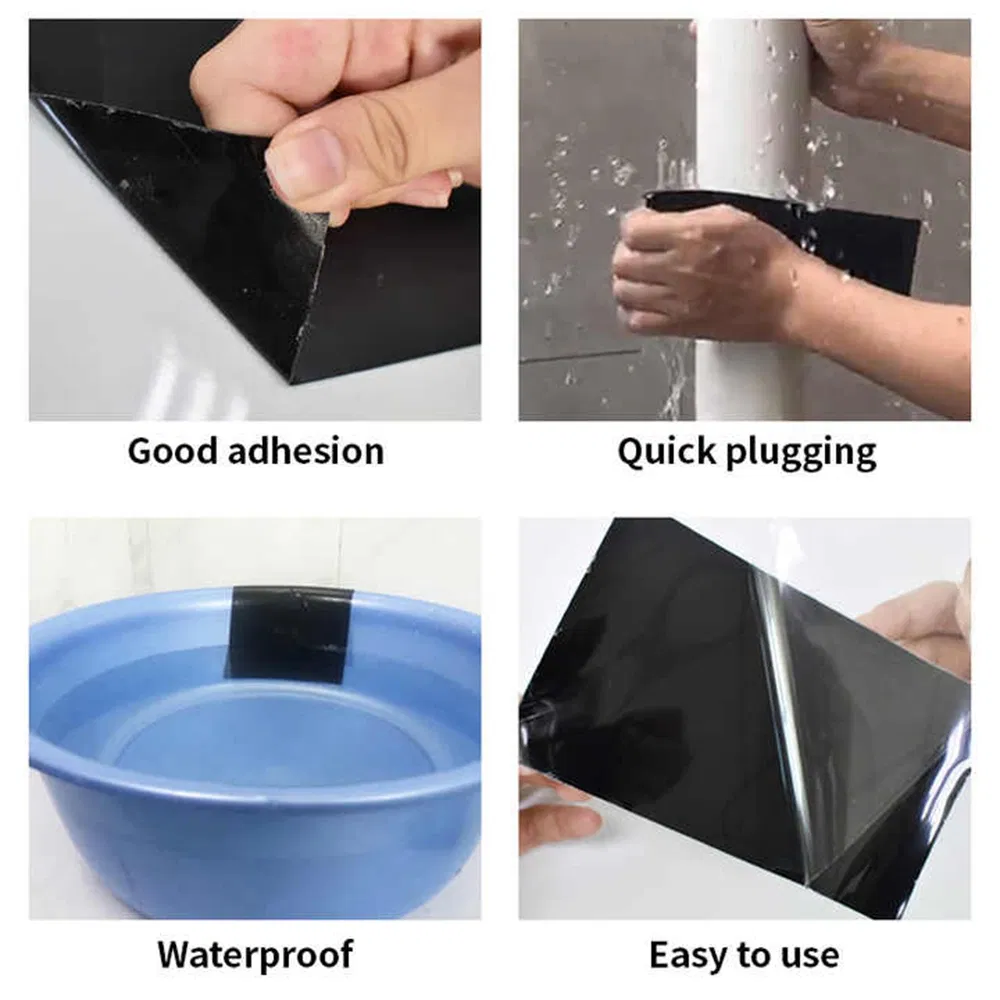 Good adhesion

Quick plugging

Waterproof

Easy to use