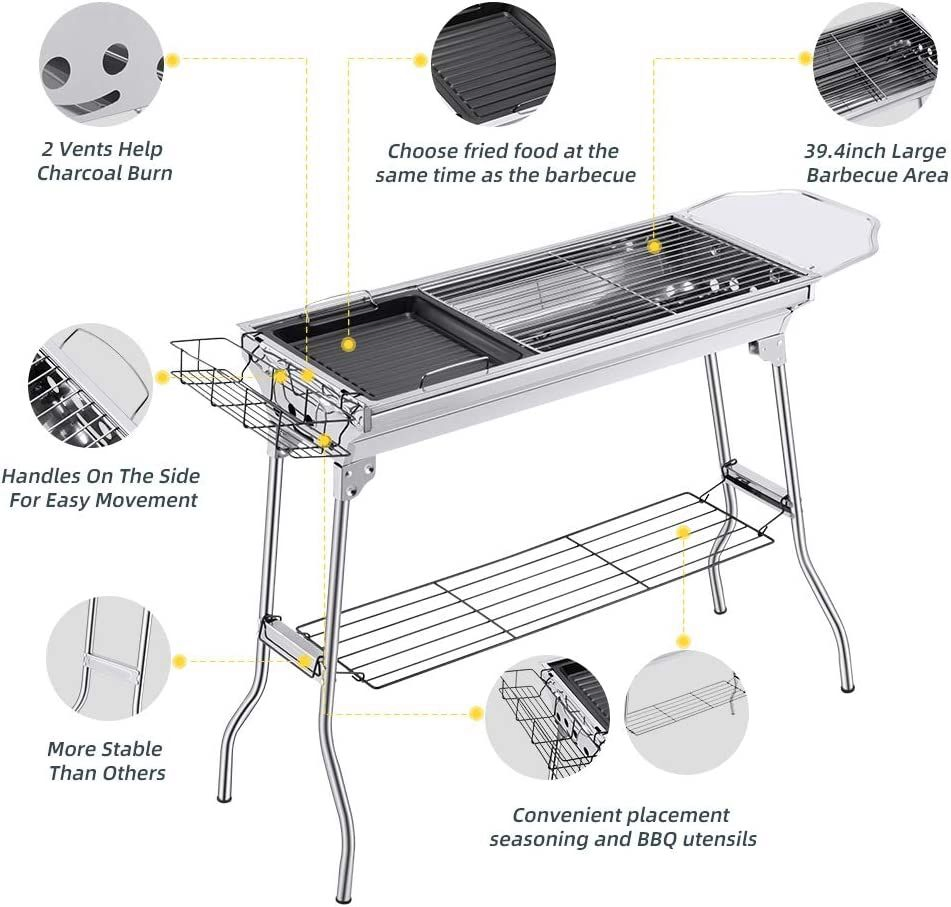 2 Vents Help
Charcoal Burn

Choose fried food at the
same time as the barbecue

39.4inch Large
Barbecue Area

Handles On The Side
For Easy Movement

More Stable
Than Others

Convenient placement
seasoning and BBQ utensils