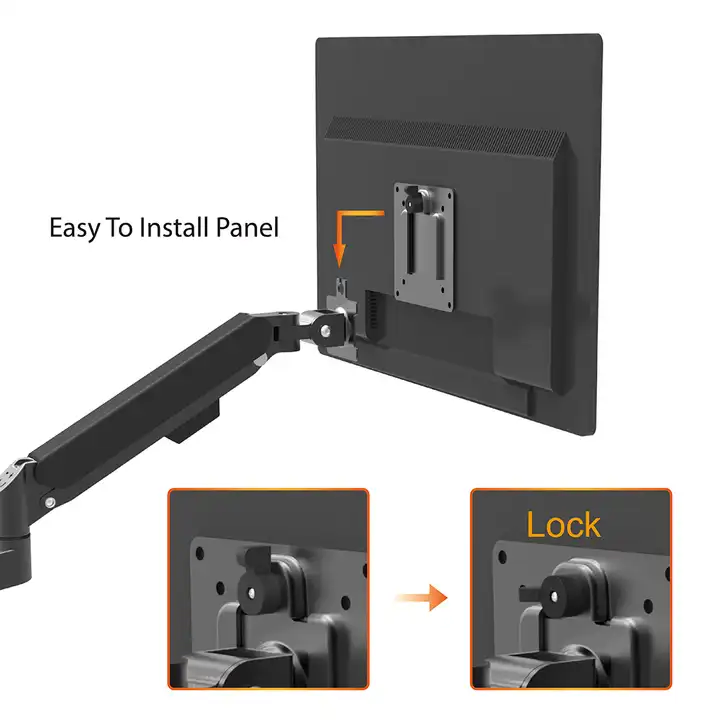 Easy To Install Panel

Lock