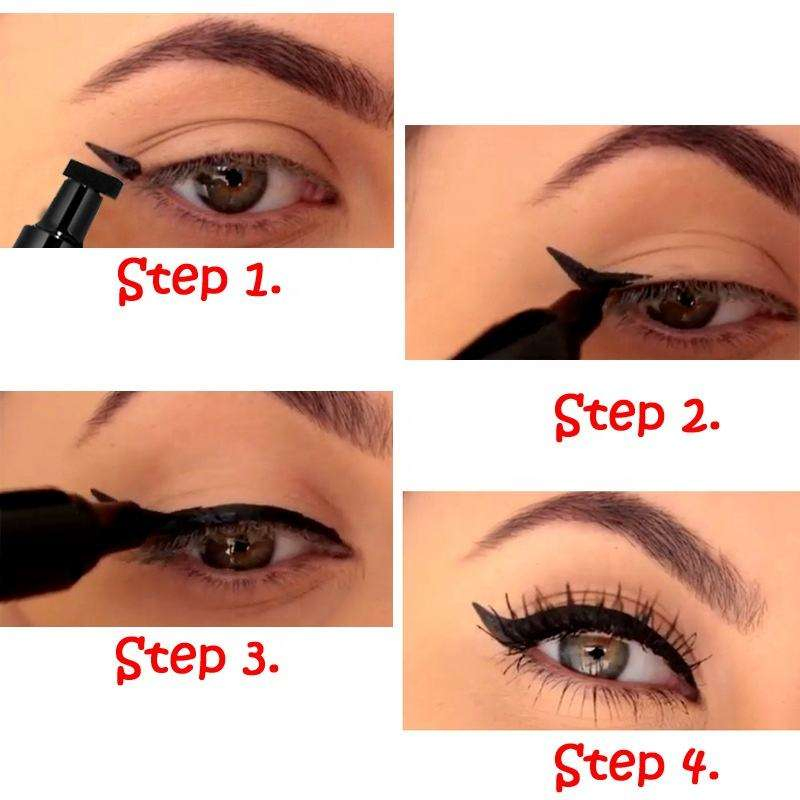 Step 1.

Step 2.

Step 3.

Step 4.