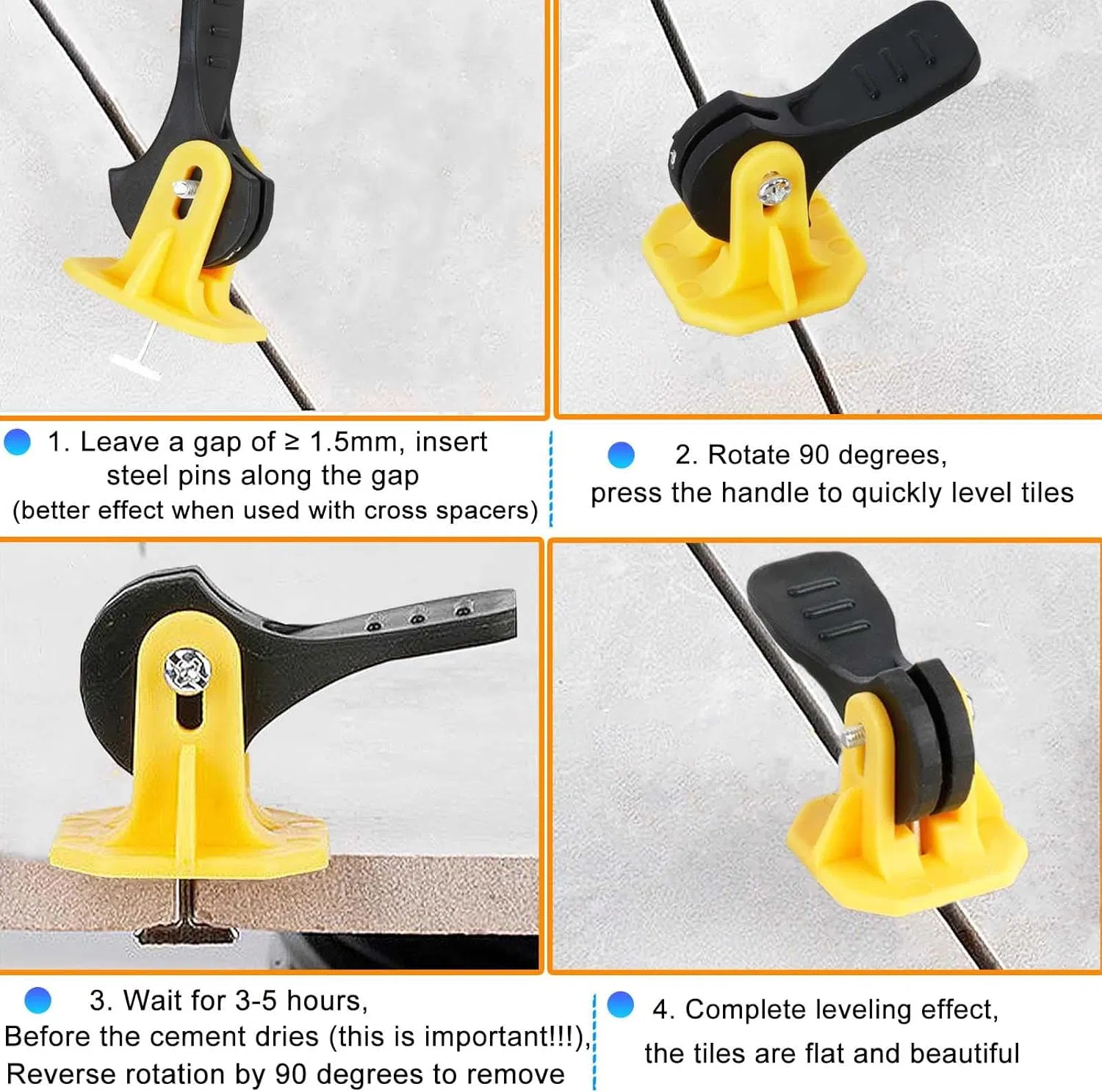 1. Leave a gap of ≥ 1.5mm, insert steel pins along the gap (better effect when used with cross spacers)

2. Rotate 90 degrees, press the handle to quickly level tiles

3. Wait for 3-5 hours, Before the cement dries (this is important!!!), Reverse rotation by 90 degrees to remove

4. Complete leveling effect, the tiles are flat and beautiful