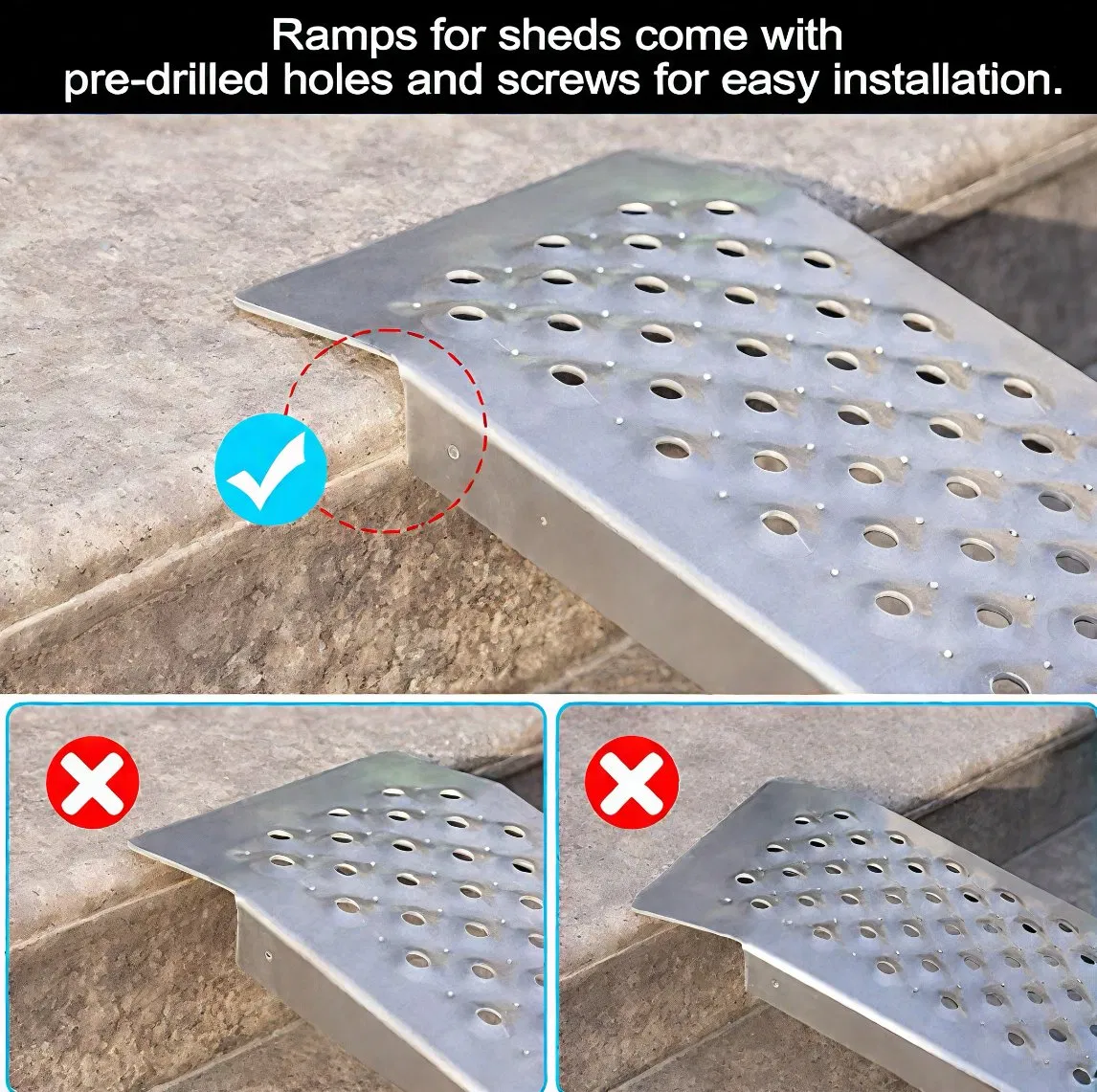 Ramps for sheds come with pre-drilled holes and screws for easy installation.