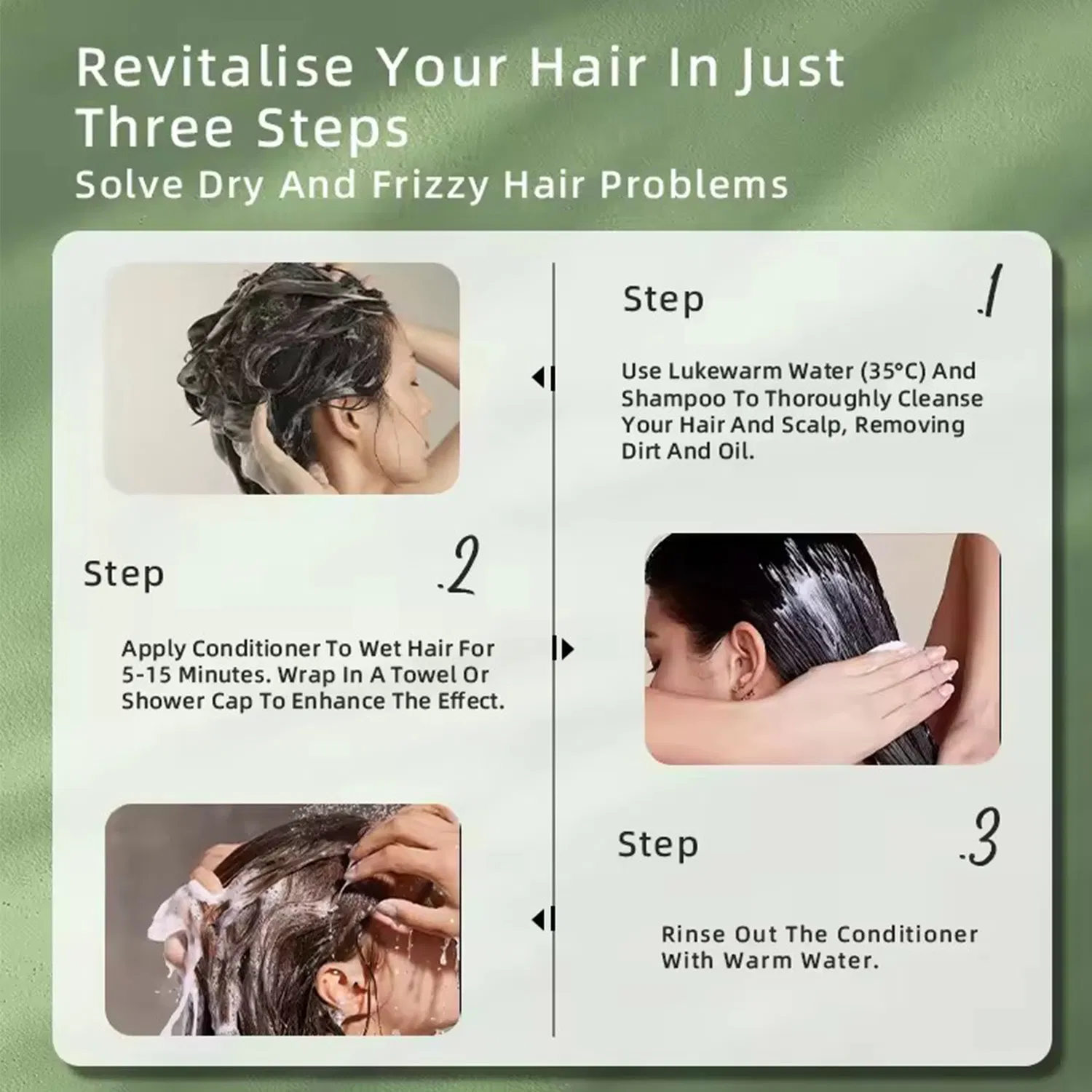 Revitalise Your Hair In Just Three Steps

Solve Dry And Frizzy Hair Problems

Step .1

Use Lukewarm Water (35°C) And Shampoo To Thoroughly Cleanse Your Hair And Scalp, Removing Dirt And Oil.

Step .2

Apply Conditioner To Wet Hair For 5-15 Minutes. Wrap In A Towel Or Shower Cap To Enhance The Effect.

Step .3

Rinse Out The Conditioner With Warm Water.