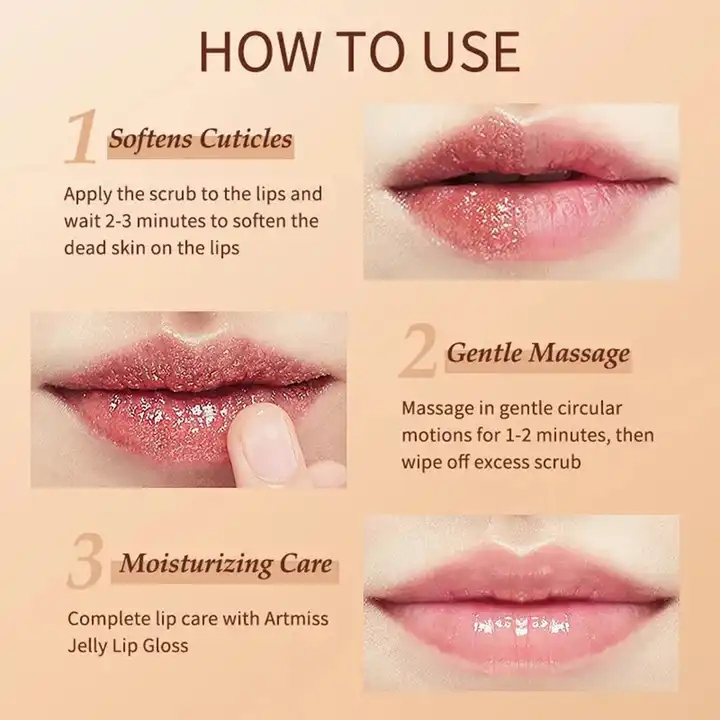 HOW TO USE

1 Softens Cuticles

Apply the scrub to the lips and wait 2-3 minutes to soften the dead skin on the lips

2 Gentle Massage

Massage in gentle circular motions for 1-2 minutes, then wipe off excess scrub

3 Moisturizing Care

Complete lip care with Artmiss Jelly Lip Gloss