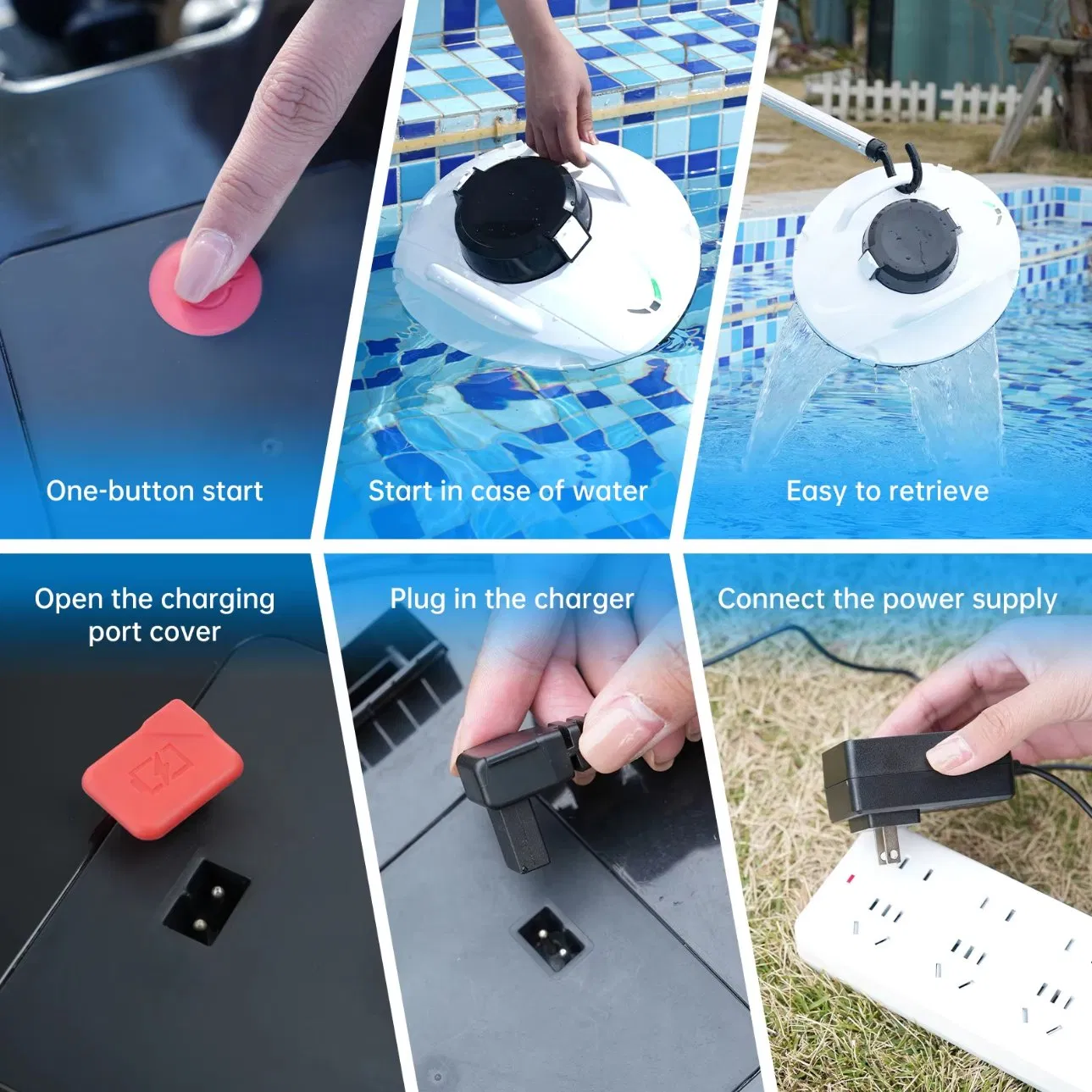 One-button start

Start in case of water

Easy to retrieve

Open the charging port cover

Plug in the charger

Connect the power supply