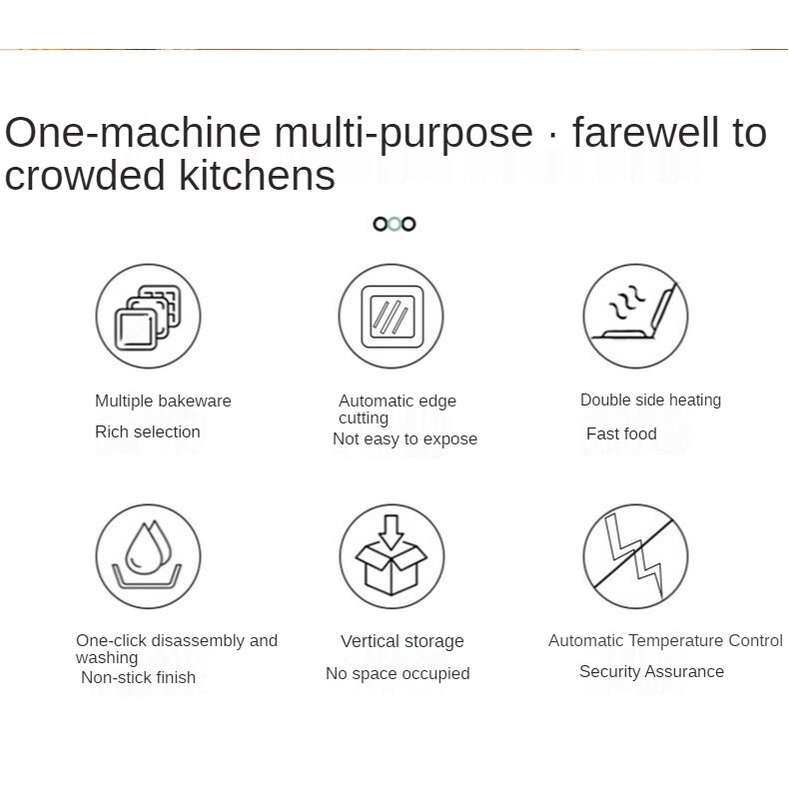 One-machine multi-purpose · farewell to crowded kitchens

Multiple bakeware
Rich selection

Automatic edge cutting
Not easy to expose

Double side heating
Fast food

One-click disassembly and washing
Non-stick finish

Vertical storage
No space occupied

Automatic Temperature Control
Security Assurance