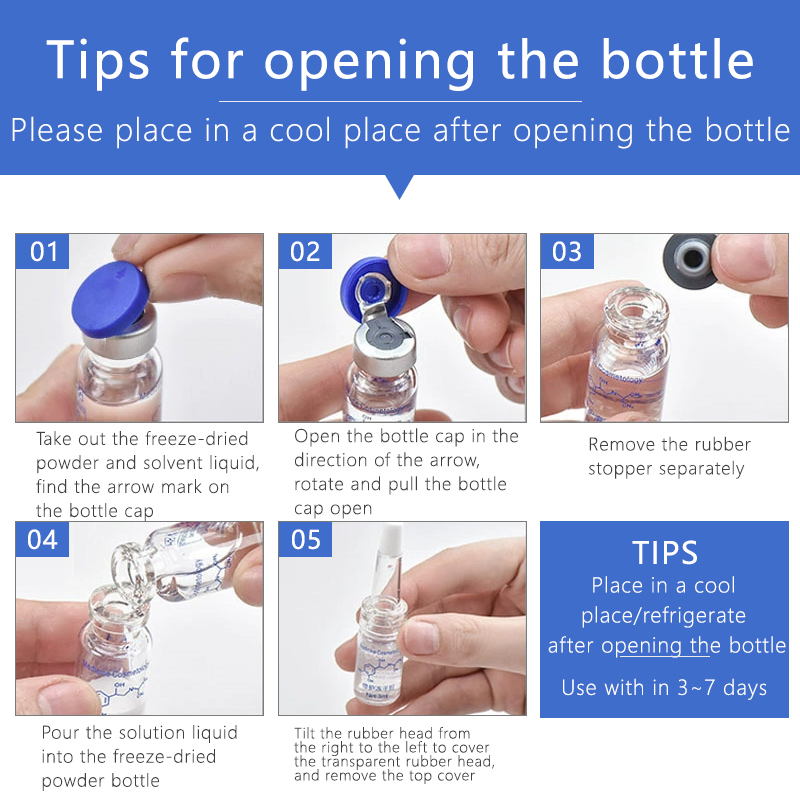 Tips for opening the bottle

Please place in a cool place after opening the bottle

01

Take out the freeze-dried powder and solvent liquid, find the arrow mark on the bottle cap

02

Open the bottle cap in the direction of the arrow, rotate and pull the bottle cap open

03

Remove the rubber stopper separately

04

Pour the solution liquid into the freeze-dried powder bottle

05

Tilt the rubber head from the right to the left to cover the transparent rubber head, and remove the top cover

TIPS

Place in a cool place/refrigerate after opening the bottle

Use with in 3~7 days