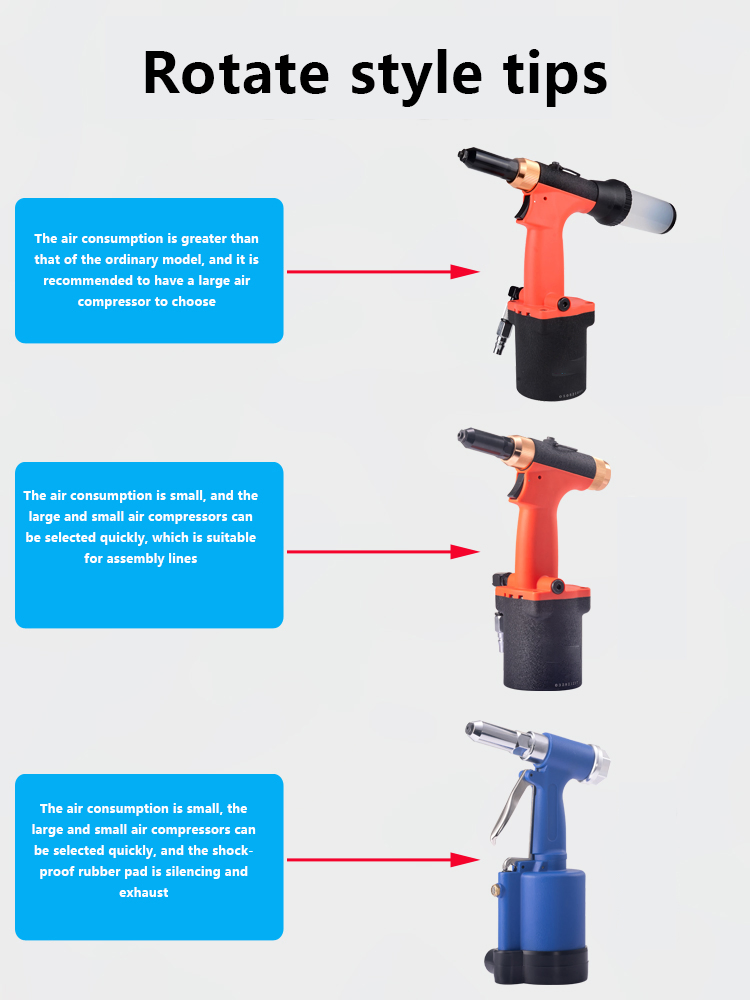 Rotate style tips

The air consumption is greater than that of the ordinary model, and it is recommended to have a large air compressor to choose

The air consumption is small, and the large and small air compressors can be selected quickly, which is suitable for assembly lines

The air consumption is small, the large and small air compressors can be selected quickly, and the shock-proof rubber pad is silencing and exhaust