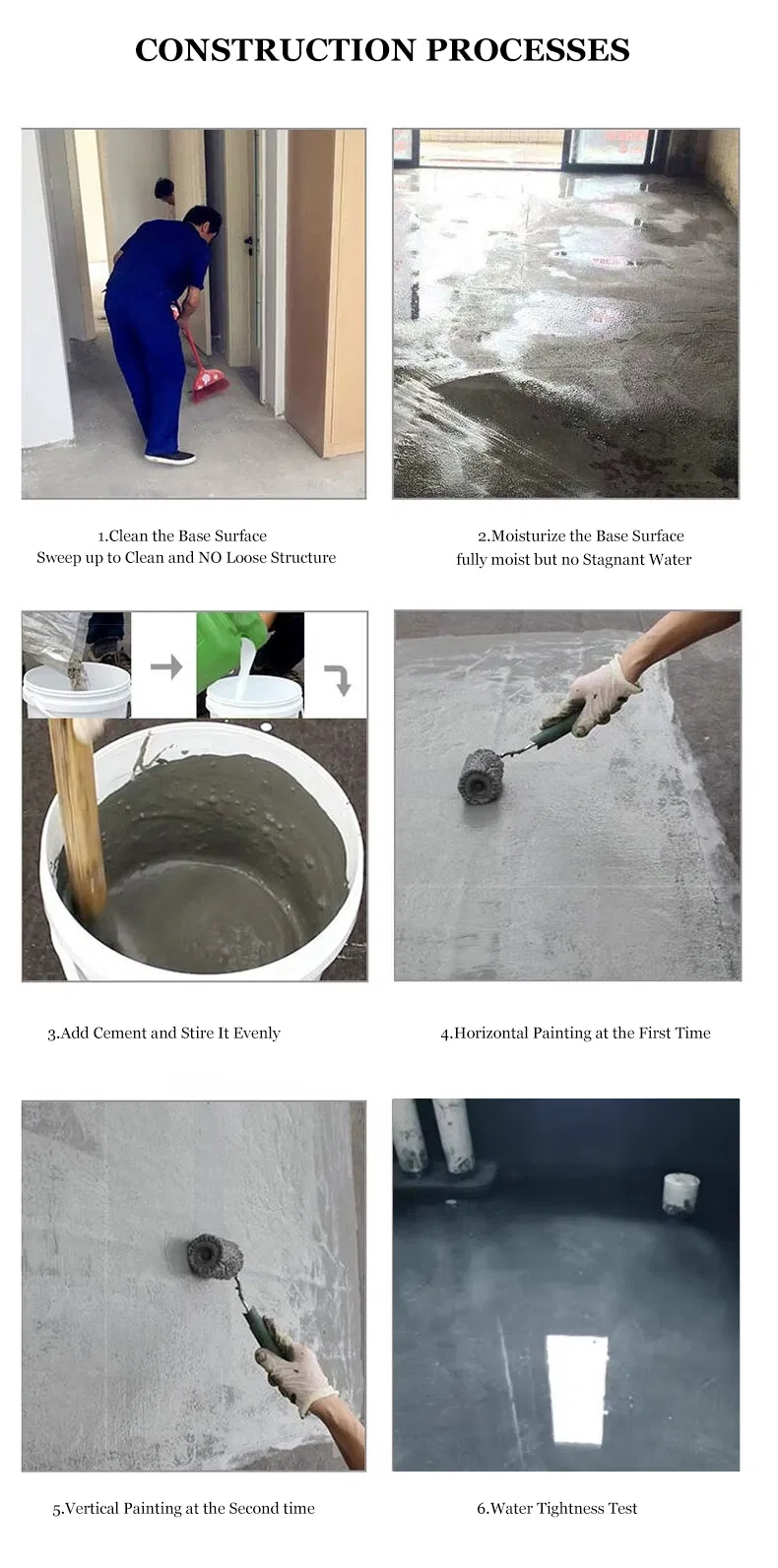 CONSTRUCTION PROCESSES

1.Clean the Base Surface
Sweep up to Clean and NO Loose Structure

2.Moisturize the Base Surface
fully moist but no Stagnant Water

3.Add Cement and Stire It Evenly

4.Horizontal Painting at the First Time

5.Vertical Painting at the Second time

6.Water Tightness Test