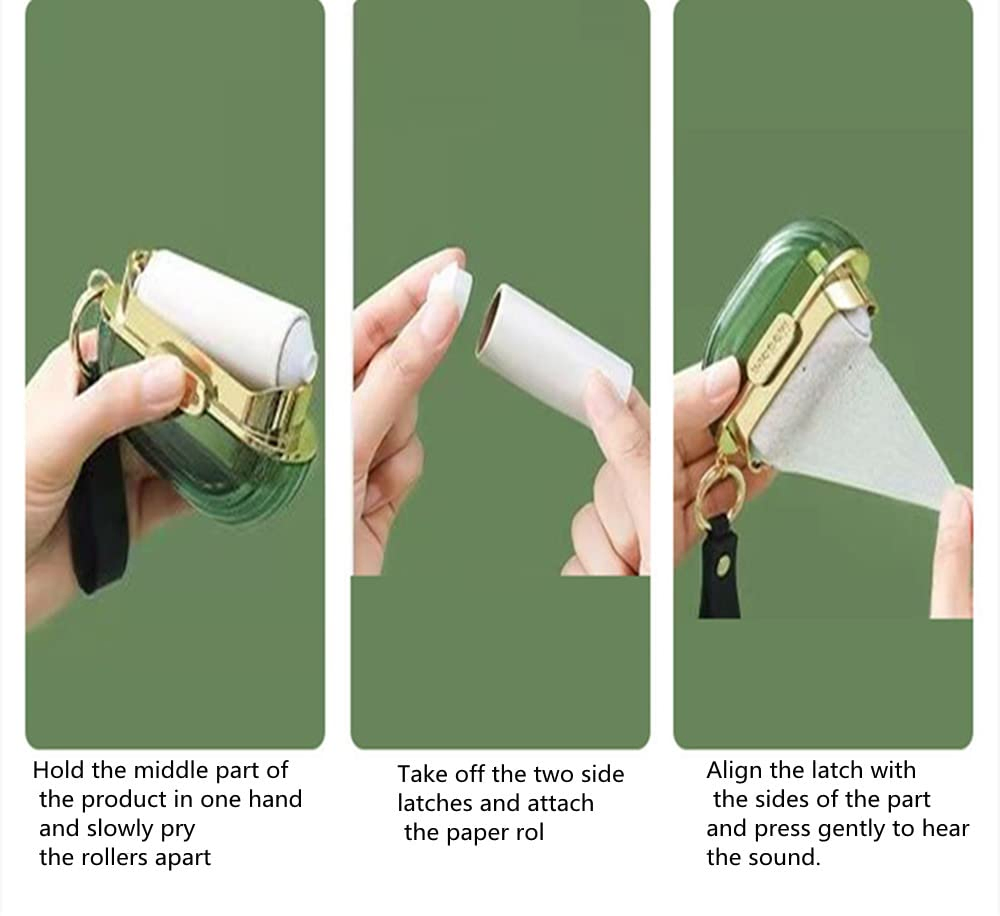 Hold the middle part of the product in one hand and slowly pry the rollers apart

Take off the two side latches and attach the paper rol

Align the latch with the sides of the part and press gently to hear the sound.