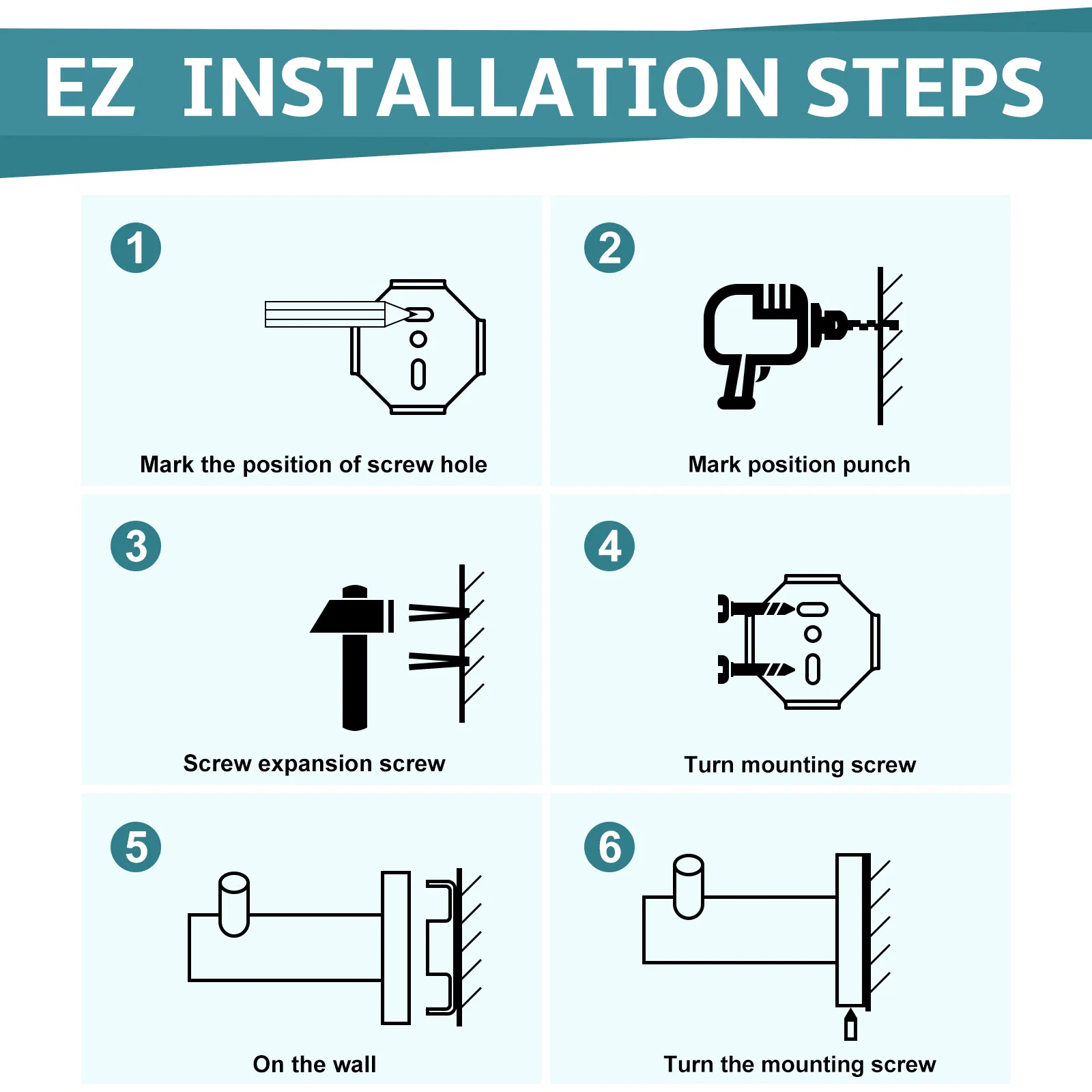 EZ INSTALLATION STEPS

1
Mark the position of screw hole

2
Mark position punch

3
Screw expansion screw

4
Turn mounting screw

5
On the wall

6
Turn the mounting screw