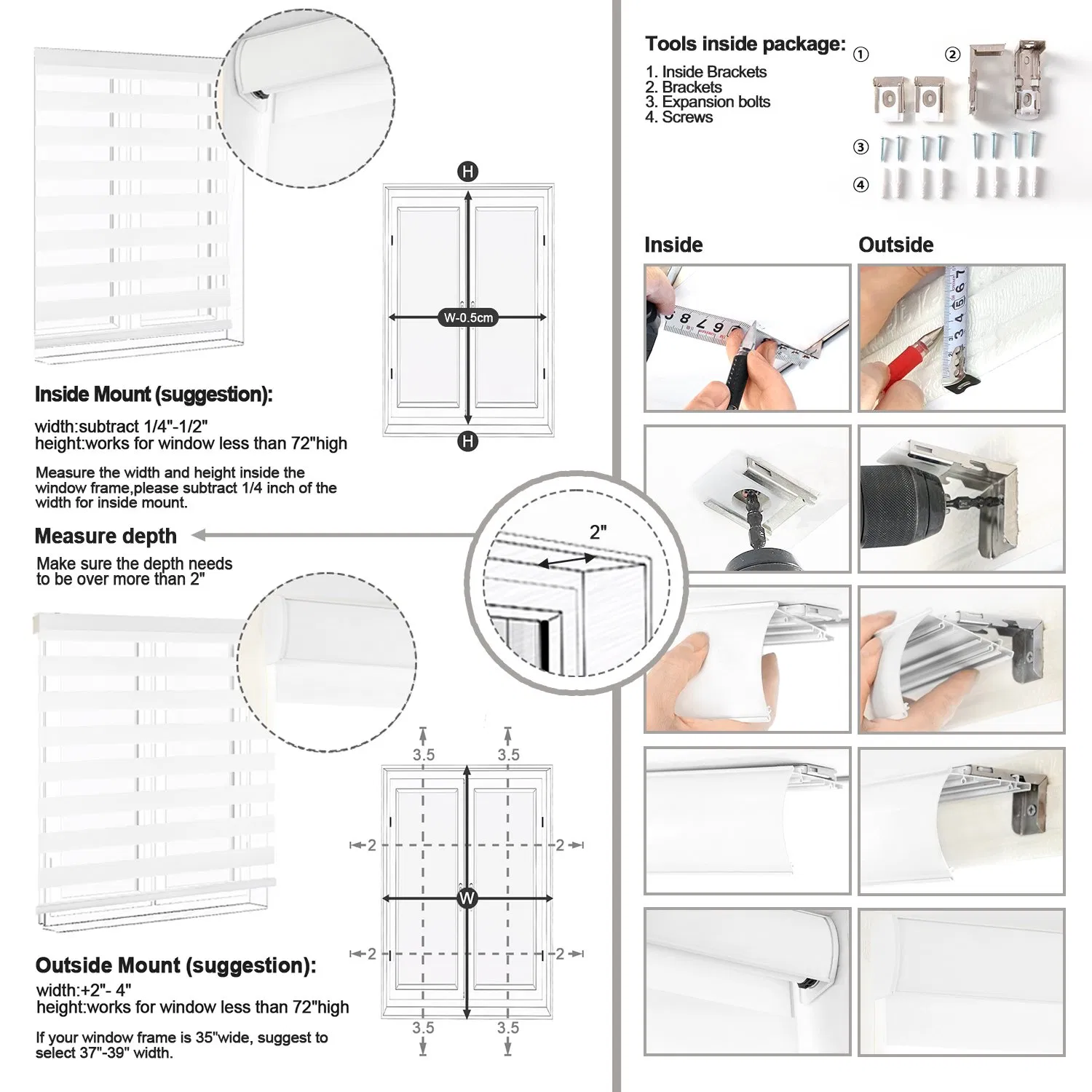 H

W-0.5cm

H

Inside Mount (suggestion):

width:subtract 1/4"-1/2"
height:works for window less than 72"high

Measure the width and height inside the window frame,please subtract 1/4 inch of the width for inside mount.

Measure depth

Make sure the depth needs to be over more than 2"

2"

3.5 3.5

2 2

W

2 2

3.5 3.5

Outside Mount (suggestion):

width:+2"- 4"
height:works for window less than 72"high

If your window frame is 35"wide, suggest to select 37"-39" width.

Tools inside package:

1. Inside Brackets
2. Brackets
3. Expansion bolts
4. Screws

①
②
③
④

Inside

Outside