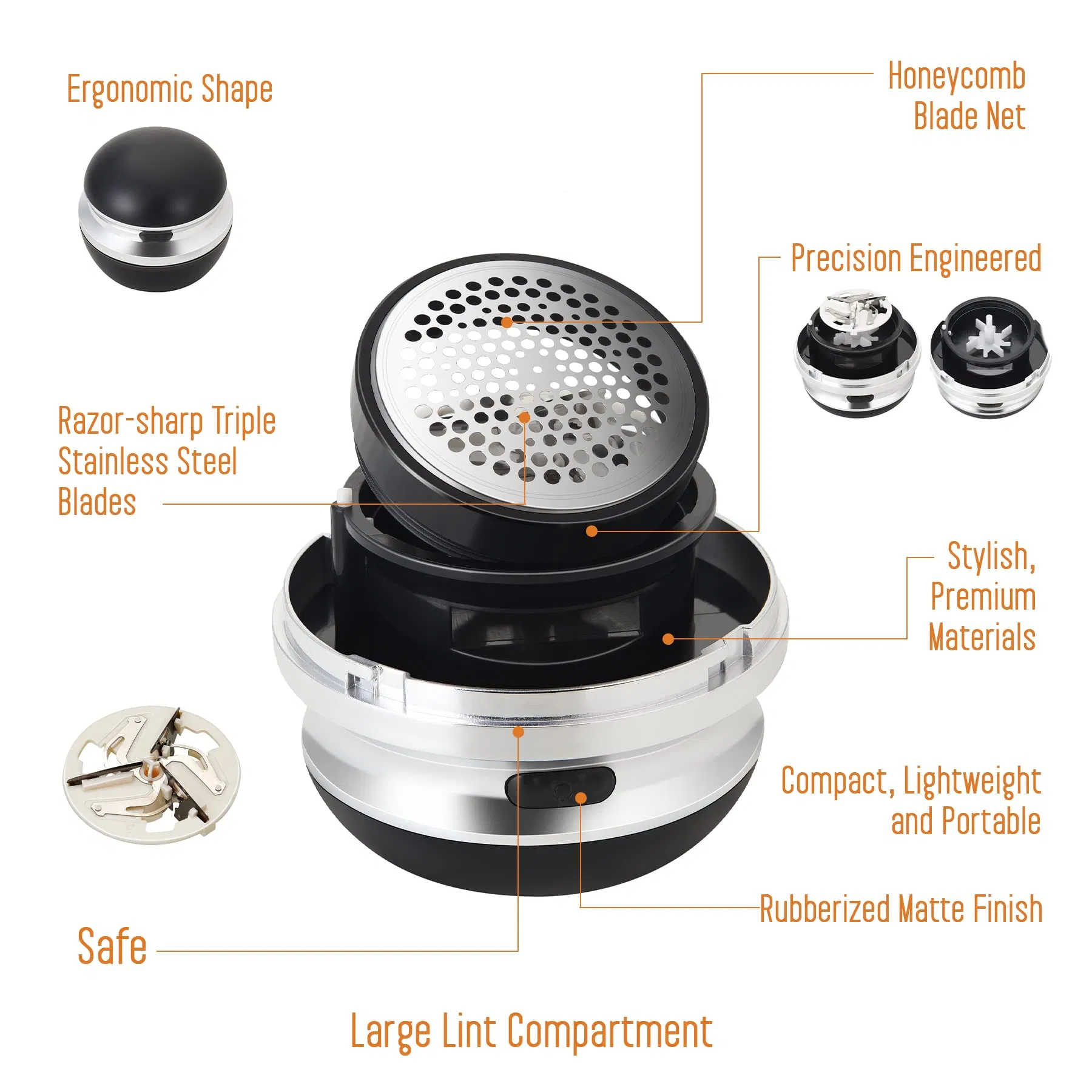 Ergonomic Shape

Honeycomb Blade Net

Precision Engineered

Razor-sharp Triple Stainless Steel Blades

Stylish, Premium Materials

Compact, Lightweight and Portable

Rubberized Matte Finish

Safe

Large Lint Compartment