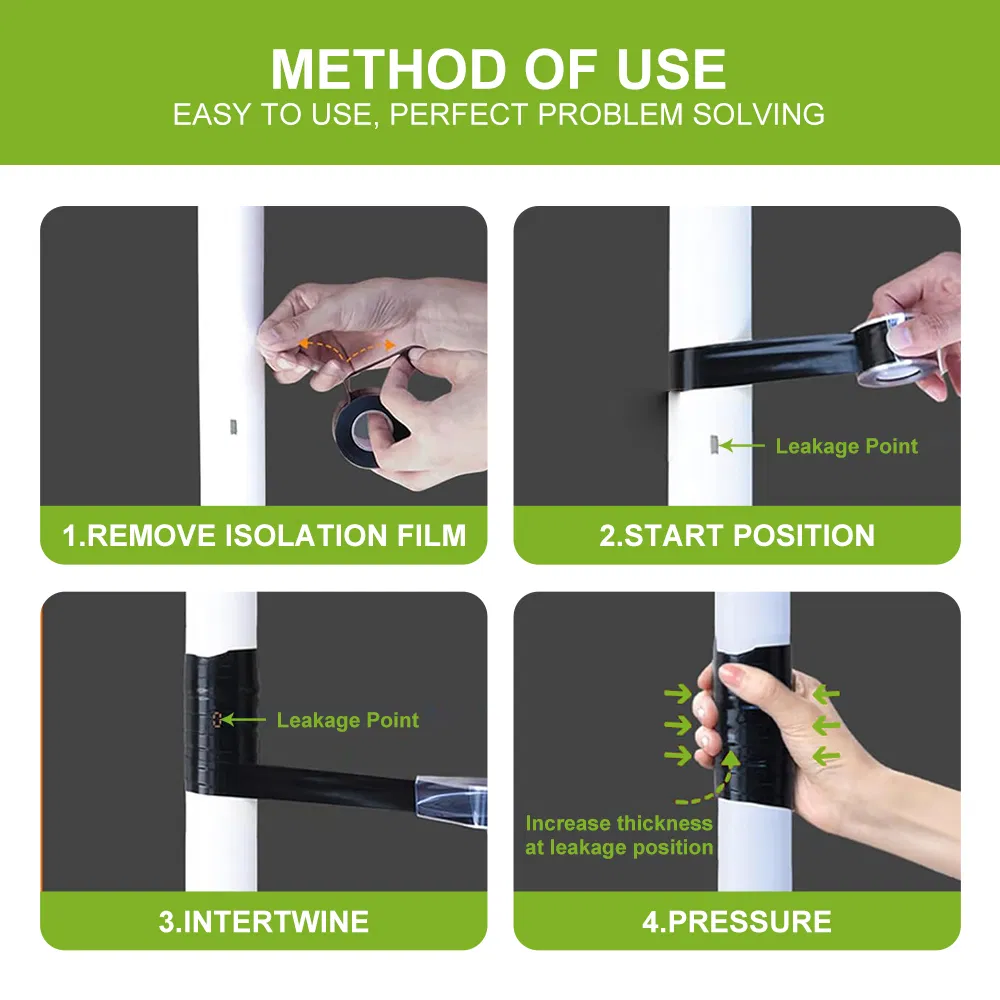 METHOD OF USE
EASY TO USE, PERFECT PROBLEM SOLVING

1.REMOVE ISOLATION FILM

Leakage Point

2.START POSITION

Leakage Point

3.INTERTWINE

Increase thickness at leakage position

4.PRESSURE