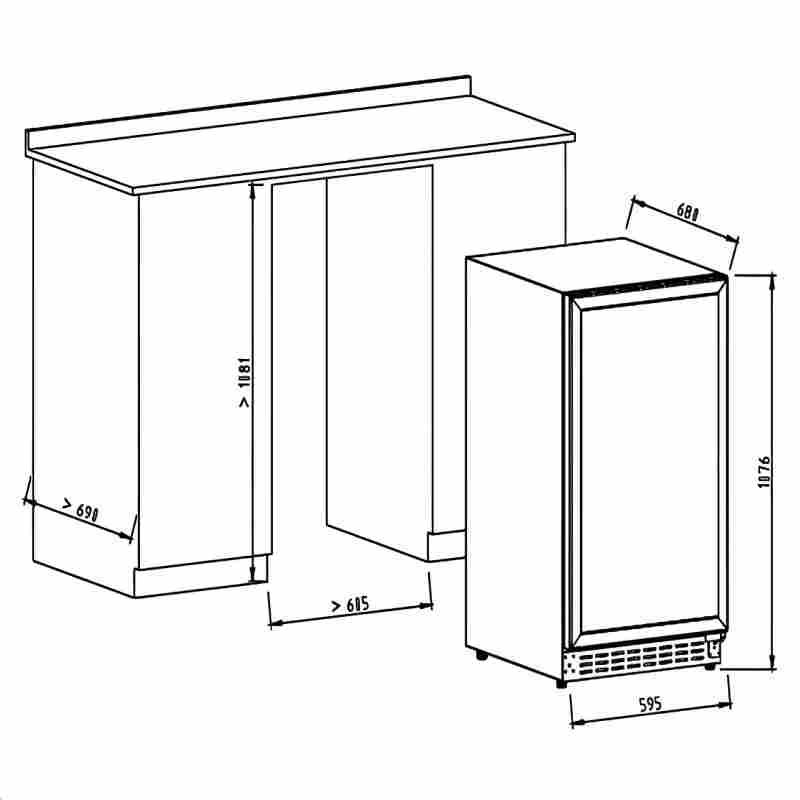 > 1081

> 690

> 605

680

1076

595