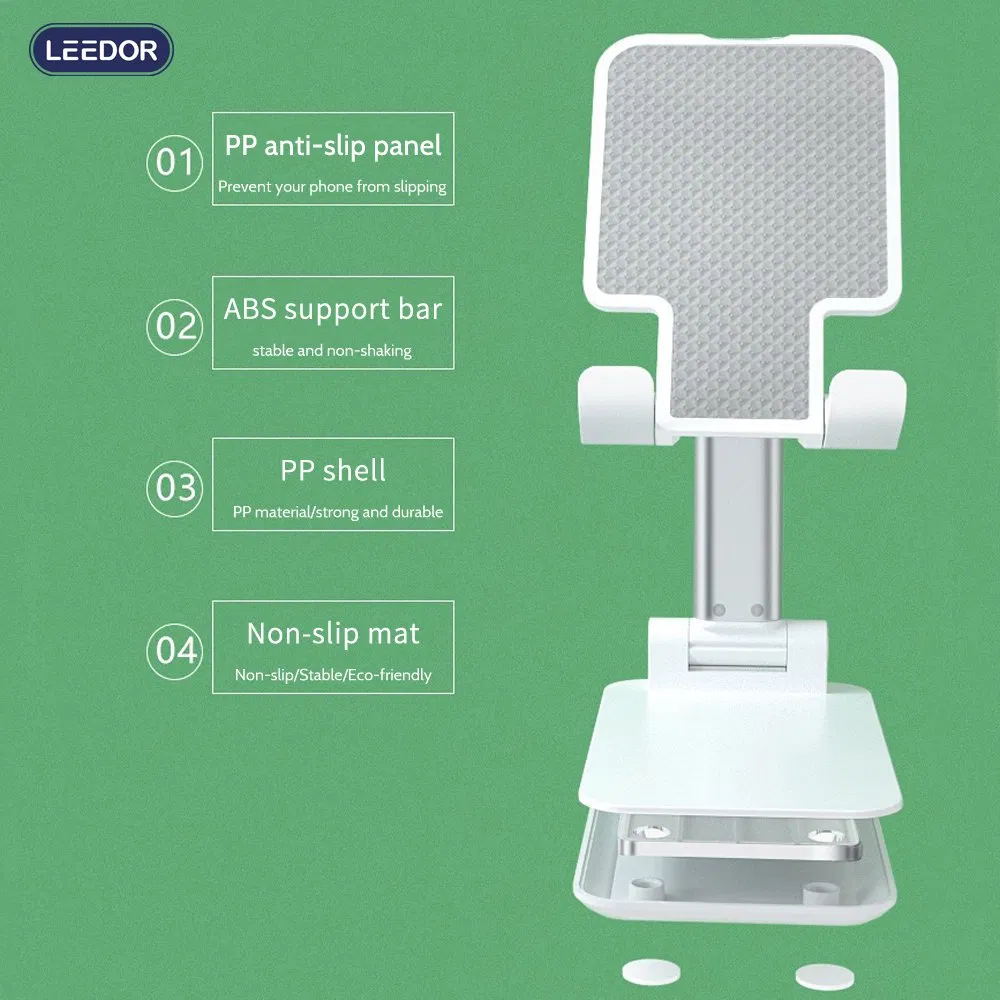 LEEDOR

01 PP anti-slip panel
Prevent your phone from slipping

02 ABS support bar
stable and non-shaking

03 PP shell
PP material/strong and durable

04 Non-slip mat
Non-slip/Stable/Eco-friendly