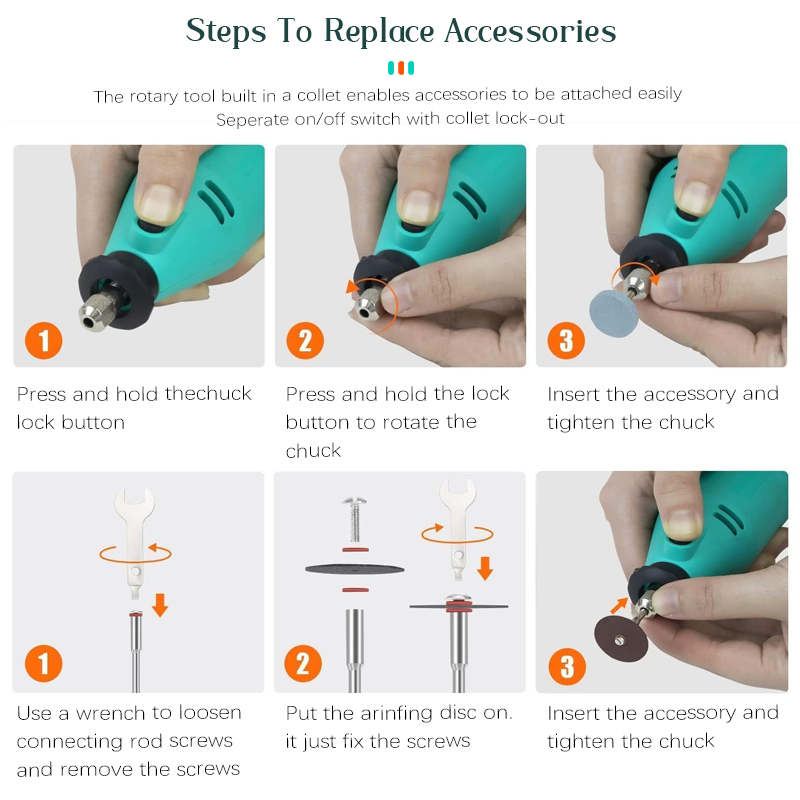 Steps To Replace Accessories

The rotary tool built in a collet enables accessories to be attached easily
Seperate on/off switch with collet lock-out

1

Press and hold thechuck lock button

2

Press and hold the lock button to rotate the chuck

3

Insert the accessory and tighten the chuck

1

Use a wrench to loosen connecting rod screws and remove the screws

2

Put the arinfing disc on. it just fix the screws

3

Insert the accessory and tighten the chuck