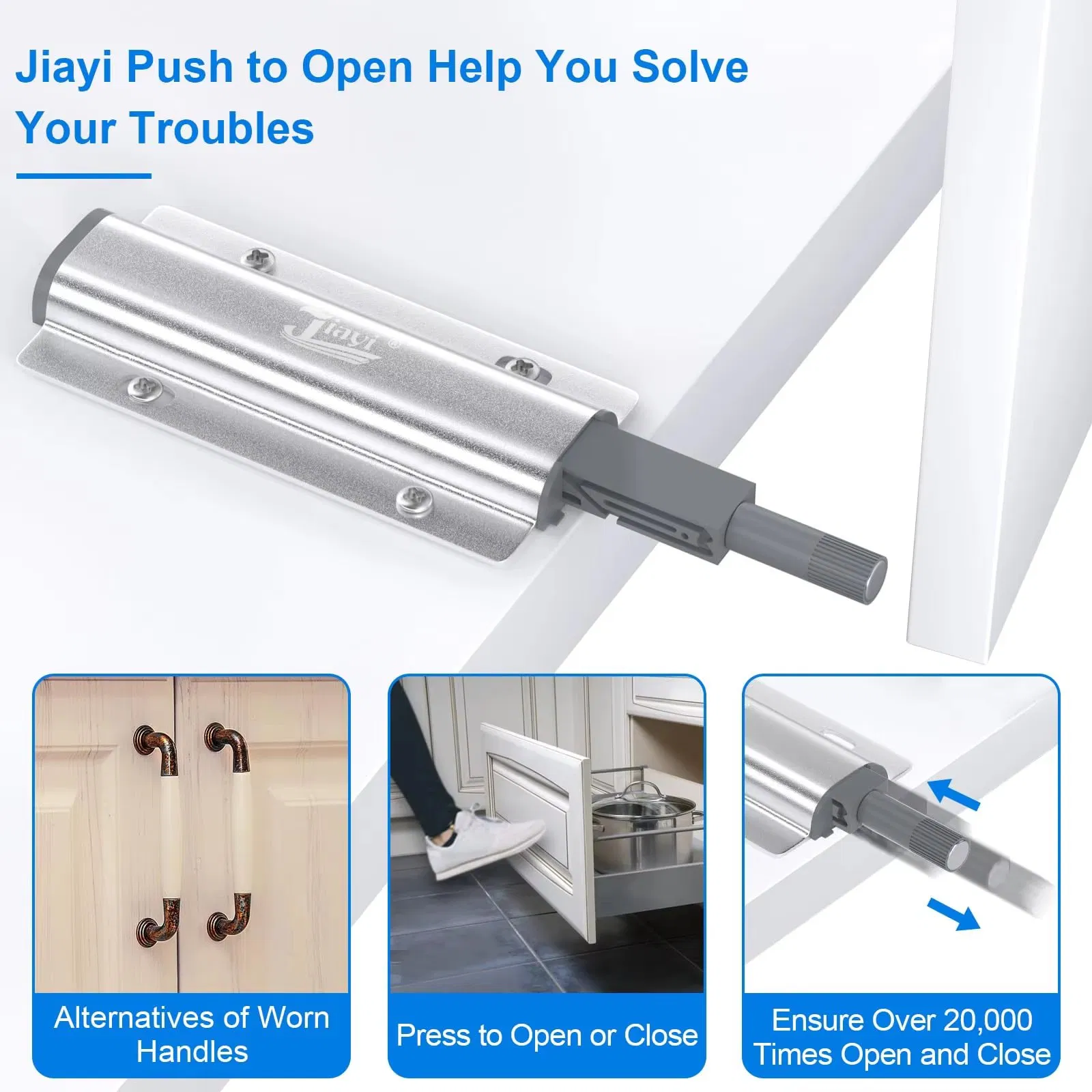 Jiayi Push to Open Help You Solve Your Troubles

Jiayi®

Alternatives of Worn Handles

Press to Open or Close

Ensure Over 20,000 Times Open and Close