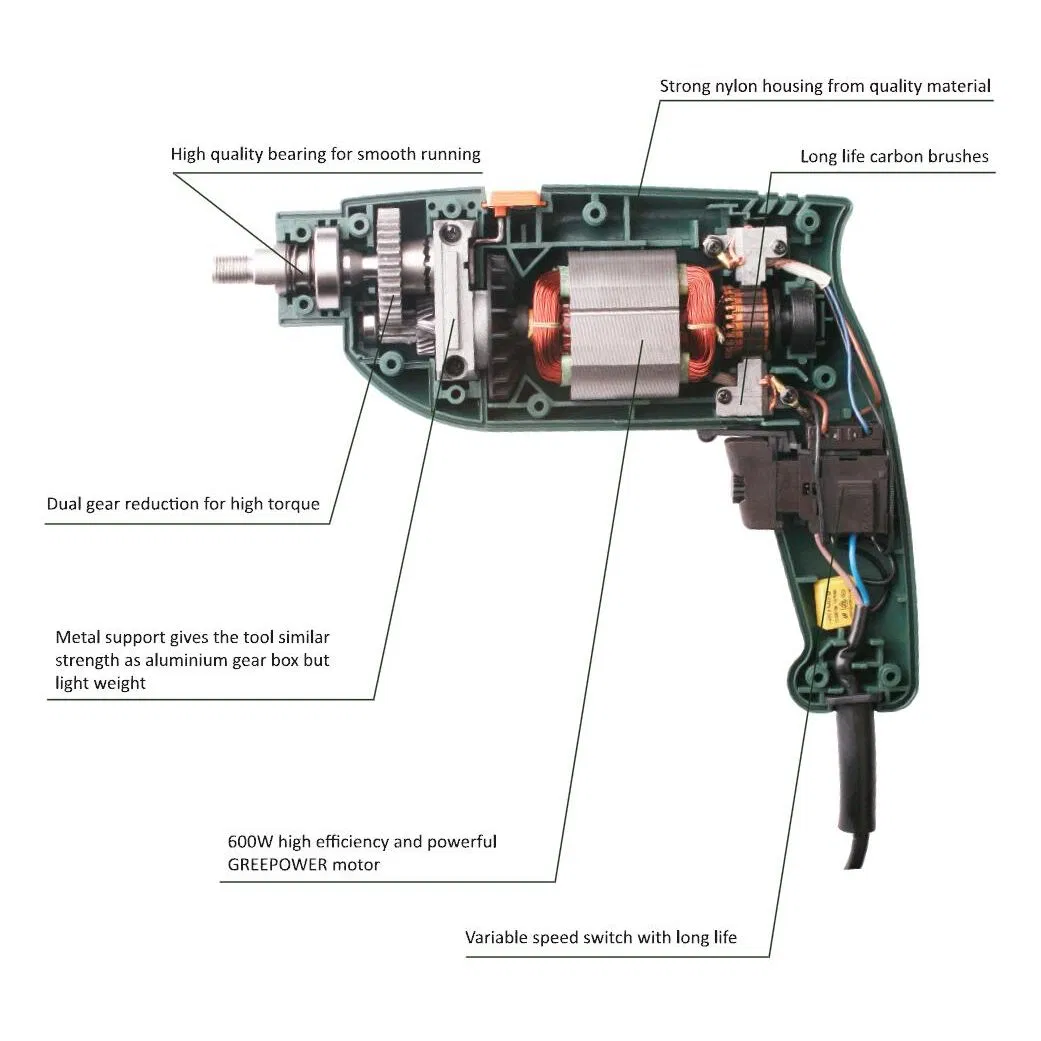 Strong nylon housing from quality material

High quality bearing for smooth running

Long life carbon brushes

Dual gear reduction for high torque

Metal support gives the tool similar strength as aluminium gear box but light weight

600W high efficiency and powerful GREEPOWER motor

Variable speed switch with long life