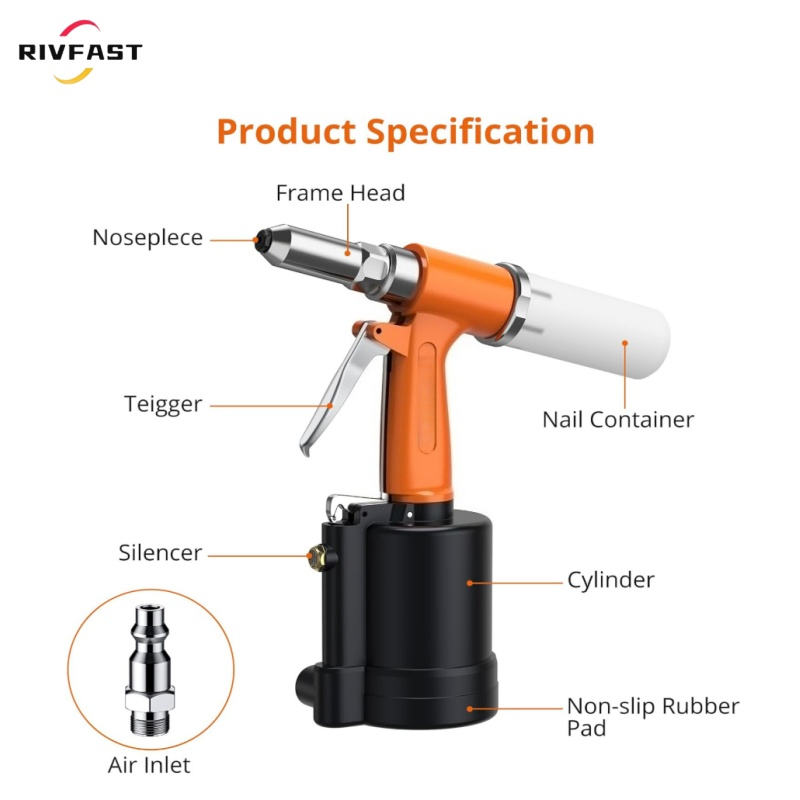 RIVFAST

Product Specification

Frame Head

Noseplece

Teigger

Nail Container

Silencer

Cylinder

Non-slip Rubber Pad

Air Inlet