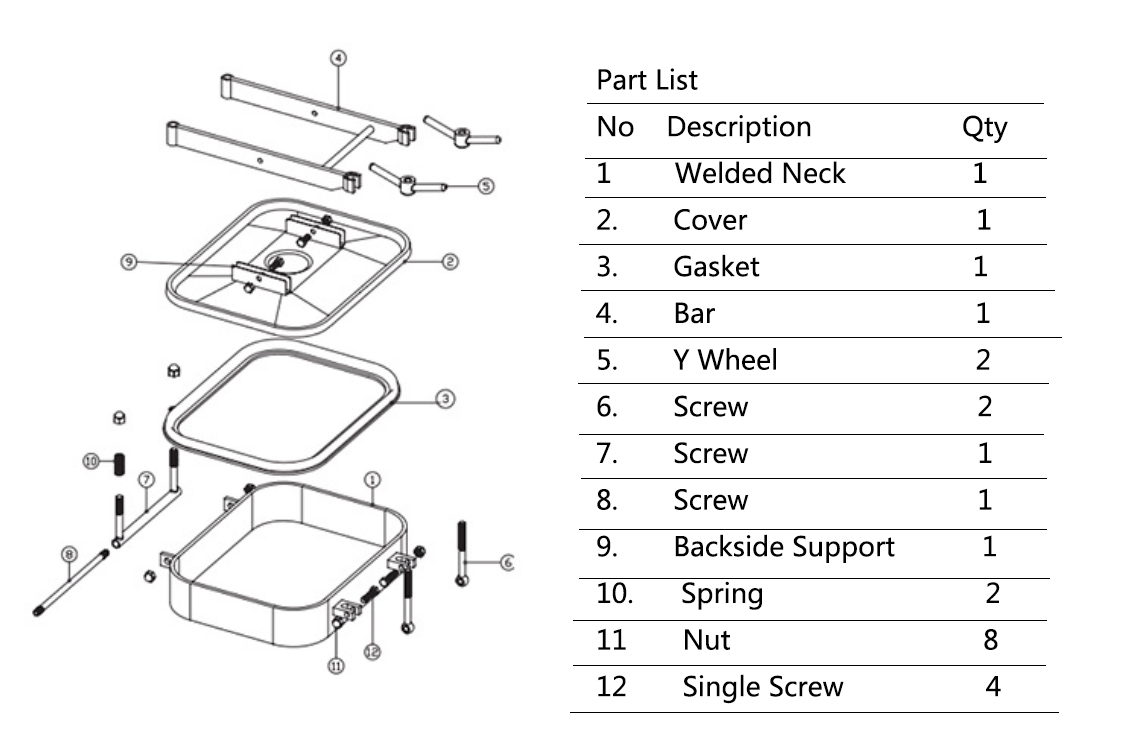 4
5
9
2
3
10
7
1
8
6
11
12

Part List

| No | Description | Qty |
|---|---|---|
| 1 | Welded Neck | 1 |
| 2. | Cover | 1 |
| 3. | Gasket | 1 |
| 4. | Bar | 1 |
| 5. | Y Wheel | 2 |
| 6. | Screw | 2 |
| 7. | Screw | 1 |
| 8. | Screw | 1 |
| 9. | Backside Support | 1 |
| 10. | Spring | 2 |
| 11 | Nut | 8 |
| 12 | Single Screw | 4 |